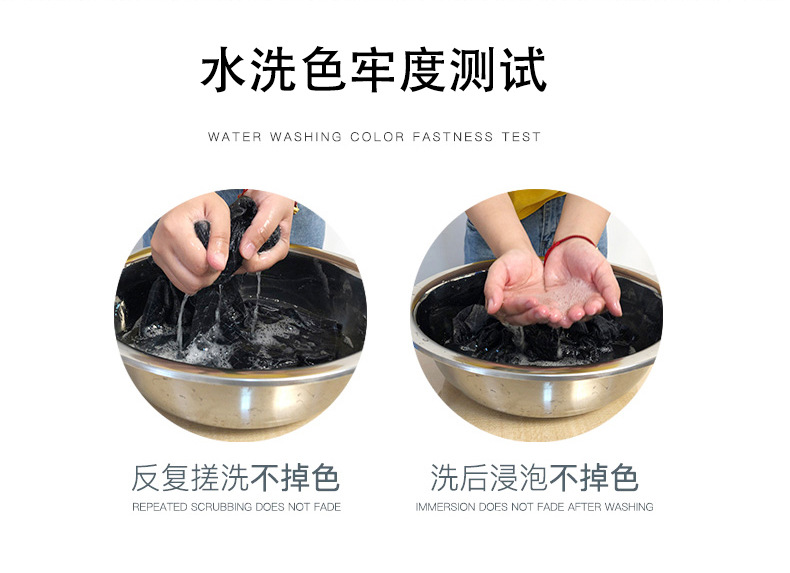 水洗色牢度测试

WATER WASHING COLOR FASTNESS TEST

反复搓洗不掉色

REPEATED SCRUBBING DOES NOT FADE

洗后浸泡不掉色

IMMERSION DOES NOT FADE AFTER WASHING