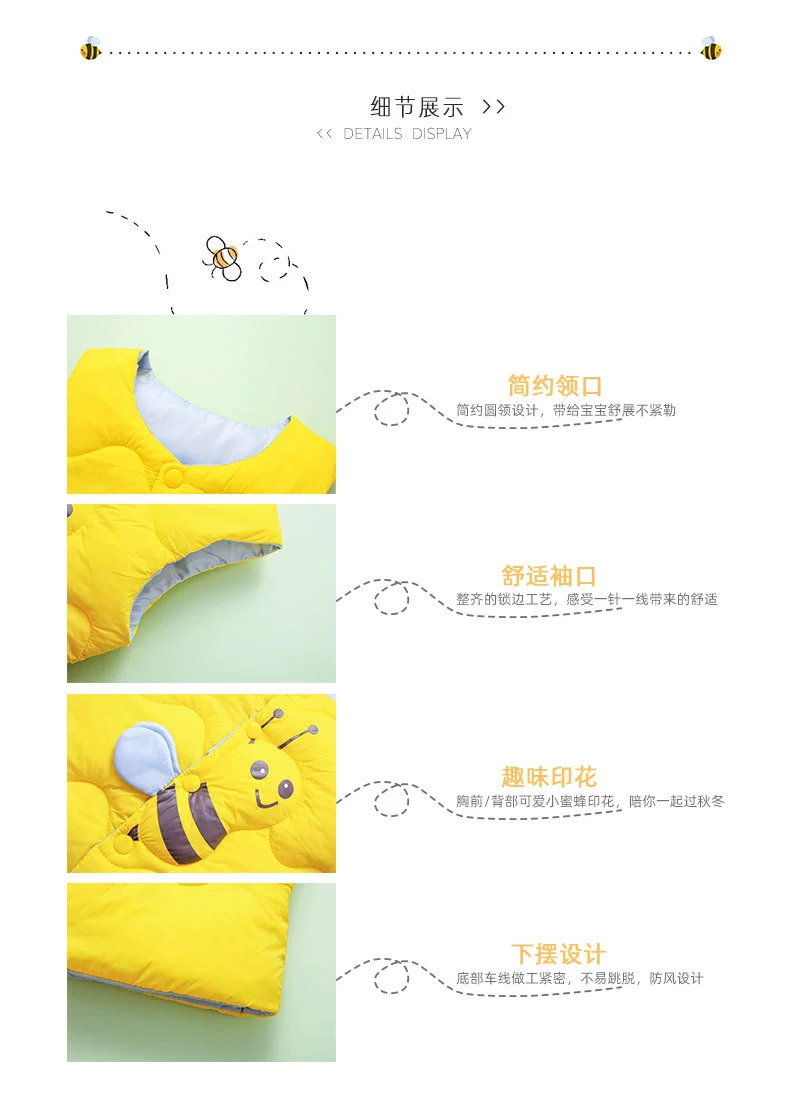 细节展示 >>

<< DETAILS DISPLAY

简约领口

简约圆领设计，带给宝宝舒展不紧勒

舒适袖口

整齐的锁边工艺，感受一针一线带来的舒适

趣味印花

胸前/背部可爱小蜜蜂印花，陪你一起过秋冬

下摆设计

底部车线做工紧密，不易跳脱，防风设计