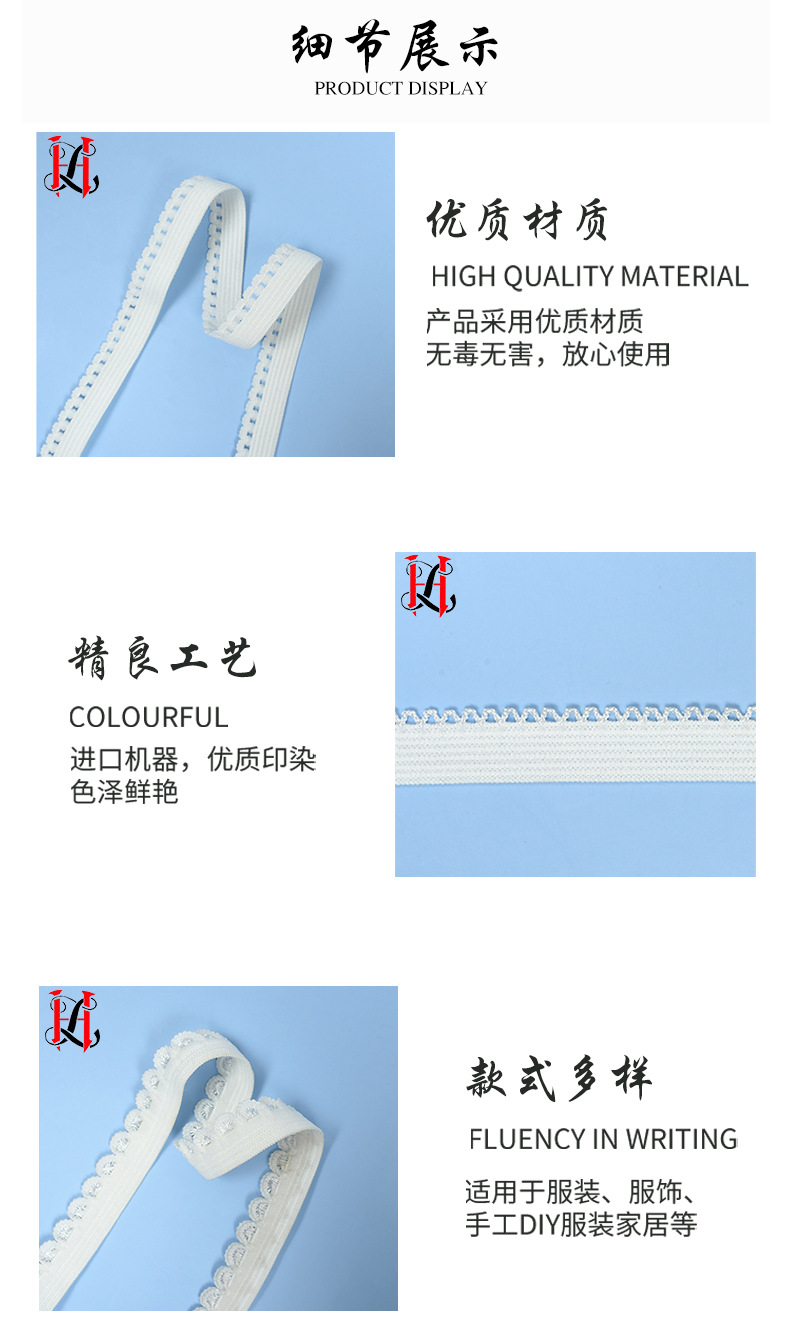 细节展示
PRODUCT DISPLAY

HL

优质材质
HIGH QUALITY MATERIAL
产品采用优质材质
无毒无害，放心使用

HL

精良工艺
COLOURFUL
进口机器，优质印染
色泽鲜艳

HL

款式多样
FLUENCY IN WRITING
适用于服装、服饰、
手工DIY服装家居等