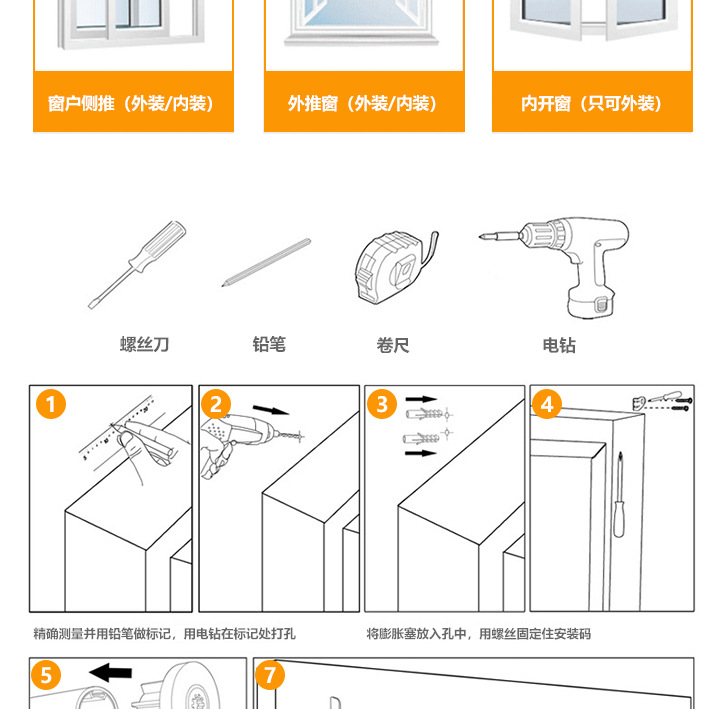 窗户侧推（外装/内装）

外推窗（外装/内装）

内开窗（只可外装）

螺丝刀

铅笔

卷尺

电钻

1

2

3

4

精确测量并用铅笔做标记，用电钻在标记处打孔

将膨胀塞放入孔中，用螺丝固定住安装码

5

7