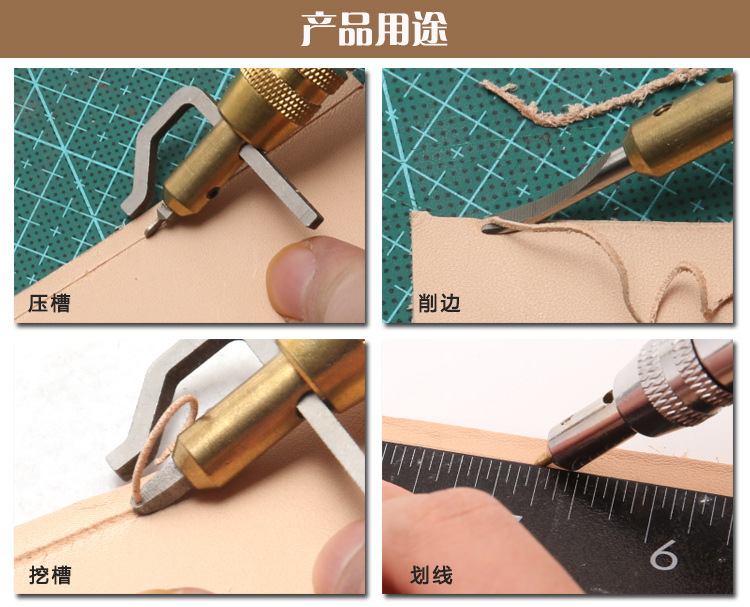 产品用途

压槽

削边

挖槽

划线

6