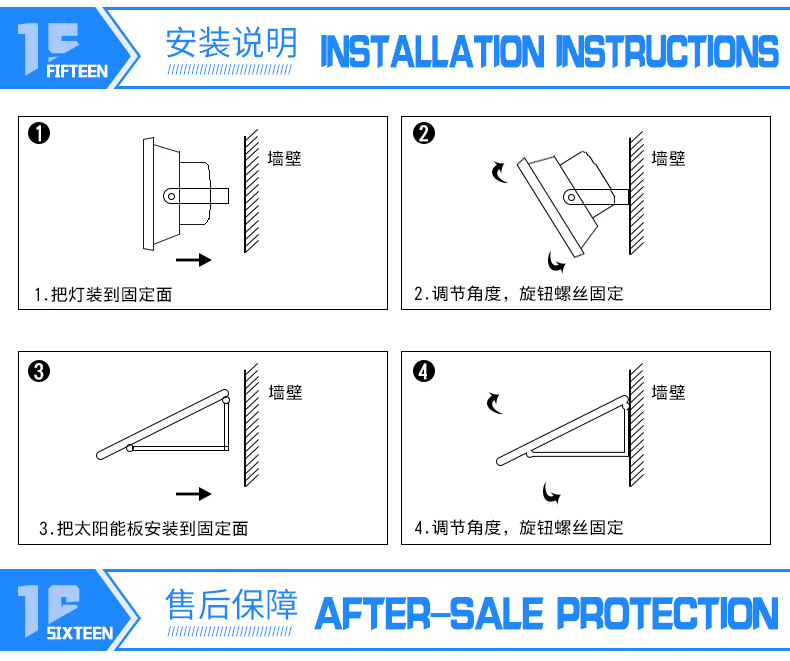 15 FIFTEEN

安装说明 INSTALLATION INSTRUCTIONS

❶
墙壁
1.把灯装到固定面

❷
墙壁
2.调节角度，旋钮螺丝固定

❸
墙壁
3.把太阳能板安装到固定面

❹
墙壁
4.调节角度，旋钮螺丝固定

16 SIXTEEN

售后保障 AFTER-SALE PROTECTION