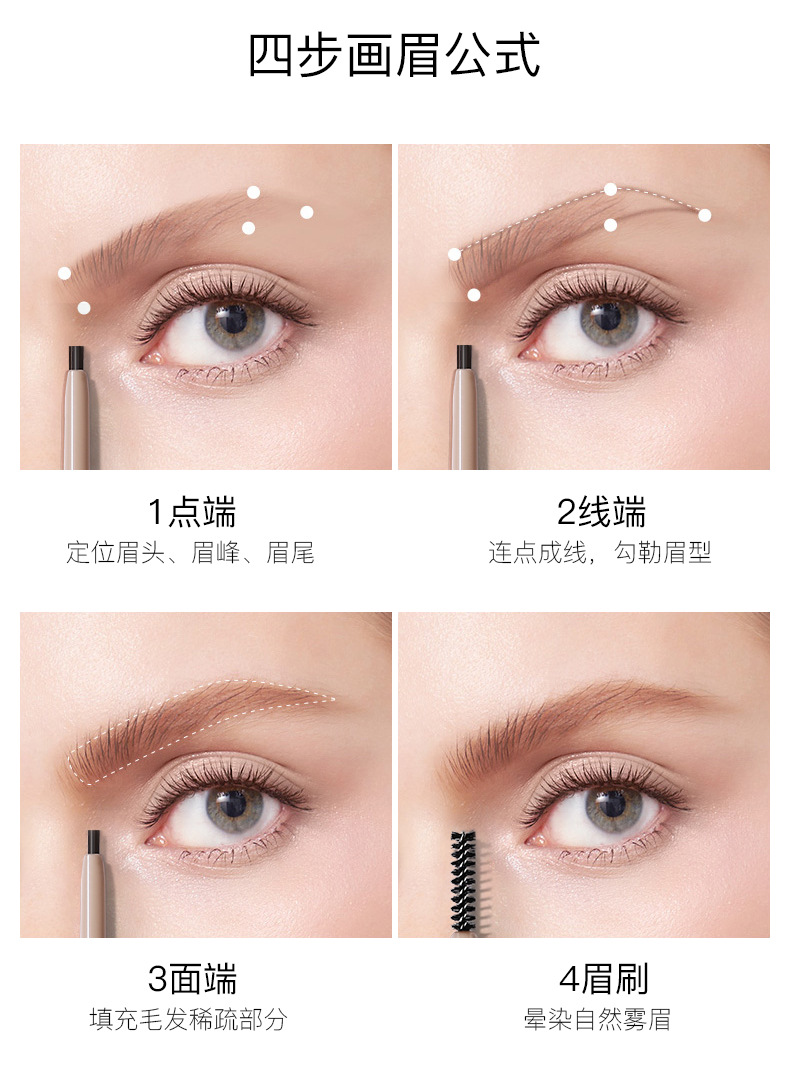 四步画眉公式

1点端
定位眉头、眉峰、眉尾

2线端
连点成线，勾勒眉型

3面端
填充毛发稀疏部分

4眉刷
晕染自然雾眉