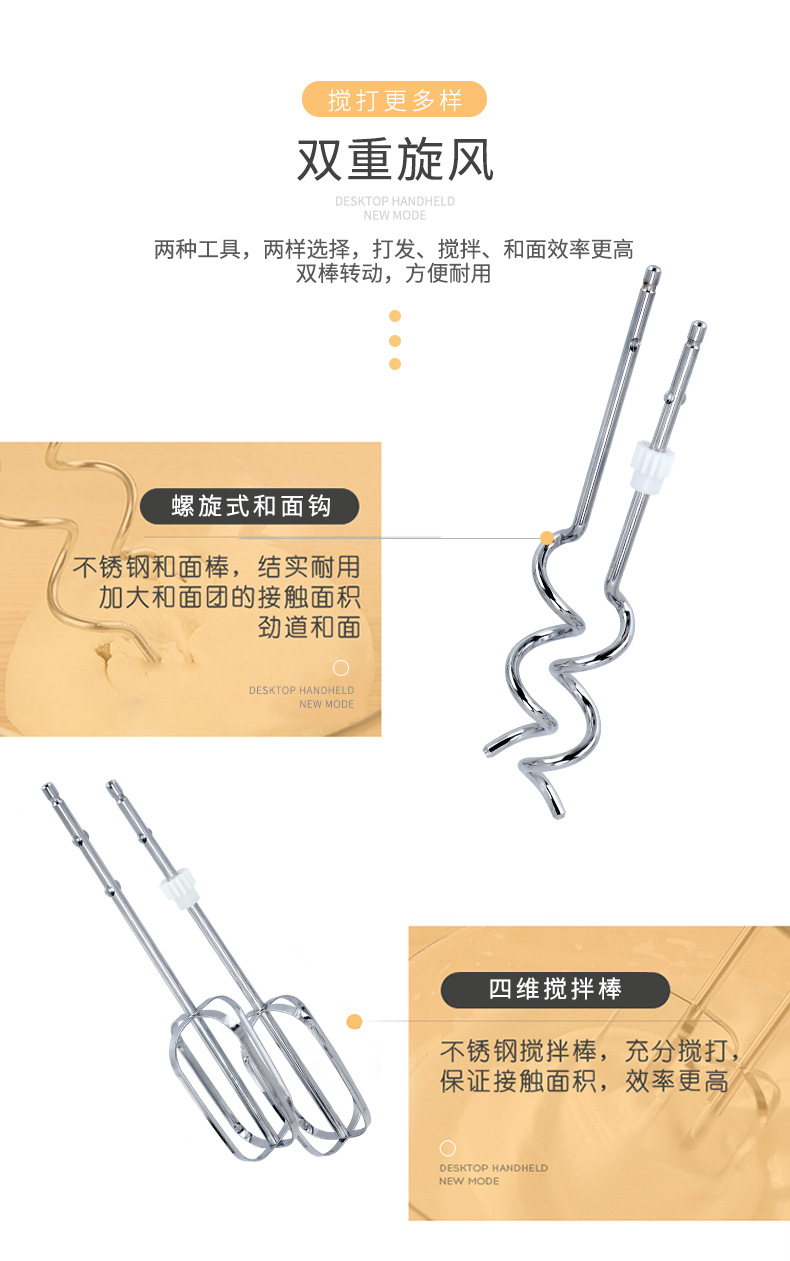 搅打更多样

双重旋风

DESKTOP HANDHELD
NEW MODE

两种工具，两样选择，打发、搅拌、和面效率更高
双棒转动，方便耐用

螺旋式和面钩

不锈钢和面棒，结实耐用
加大和面团的接触面积
劲道和面

DESKTOP HANDHELD
NEW MODE

四维搅拌棒

不锈钢搅拌棒，充分搅打，
保证接触面积，效率更高

DESKTOP HANDHELD
NEW MODE