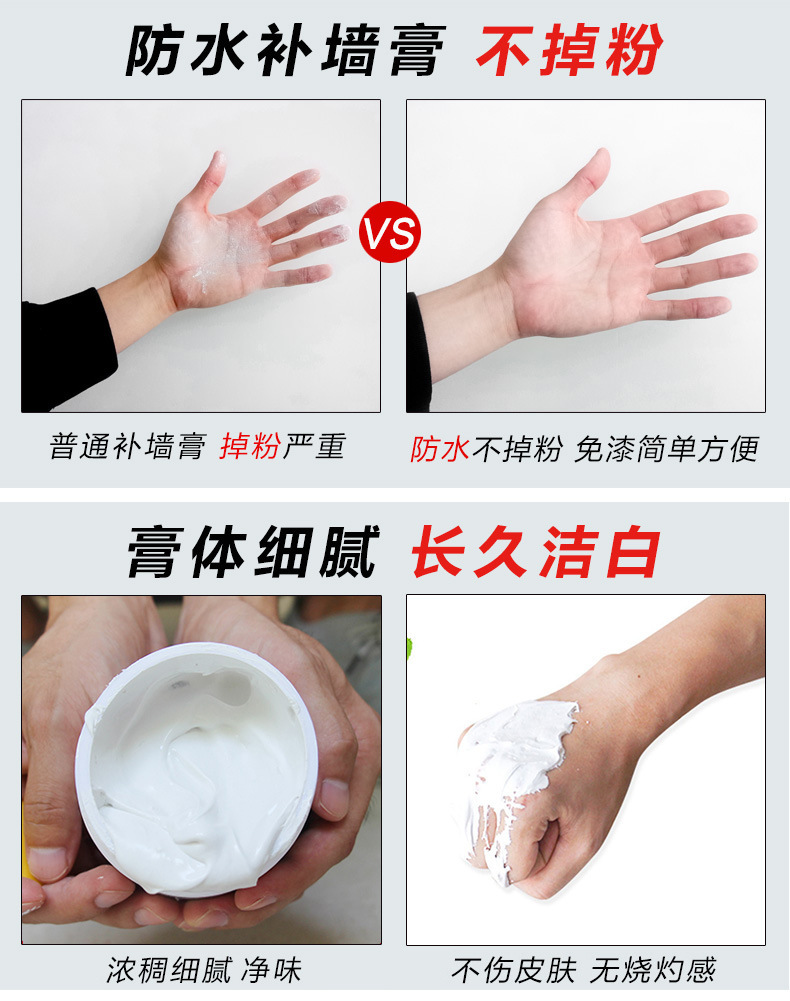 防水补墙膏 不掉粉

VS

普通补墙膏 掉粉严重

防水不掉粉 免漆简单方便

膏体细腻 长久洁白

浓稠细腻 净味

不伤皮肤 无烧灼感