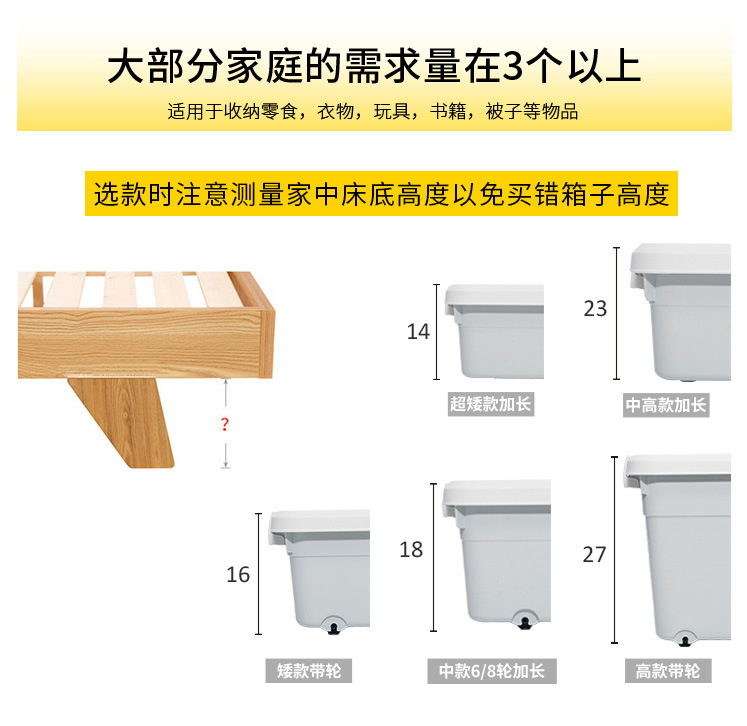 大部分家庭的需求量在3个以上

适用于收纳零食，衣物，玩具，书籍，被子等物品

选款时注意测量家中床底高度以免买错箱子高度

?

14

超矮款加长

23

中高款加长

16

矮款带轮

18

中款6/8轮加长

27

高款带轮