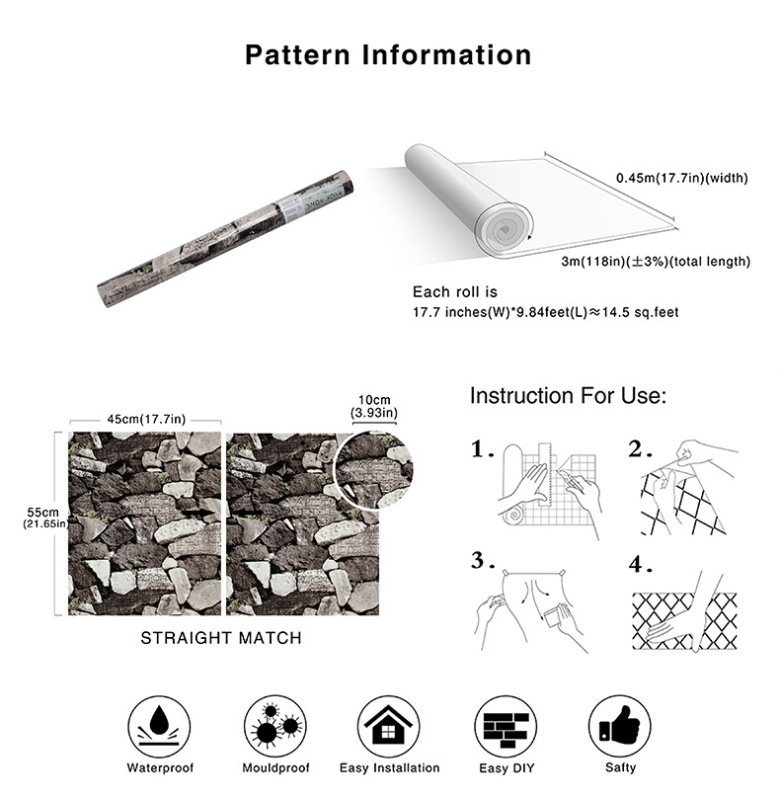 Pattern Information

0.45m(17.7in)(width)

3m(118in)(±3%)(total length)

Each roll is
17.7 inches(W)*9.84feet(L)≈14.5 sq.feet

45cm(17.7in)

10cm
(3.93in)

55cm
(21.65in)

STRAIGHT MATCH

Instruction For Use:

1.

2.

3.

4.

Waterproof

Mouldproof

Easy Installation

Easy DIY

Safty