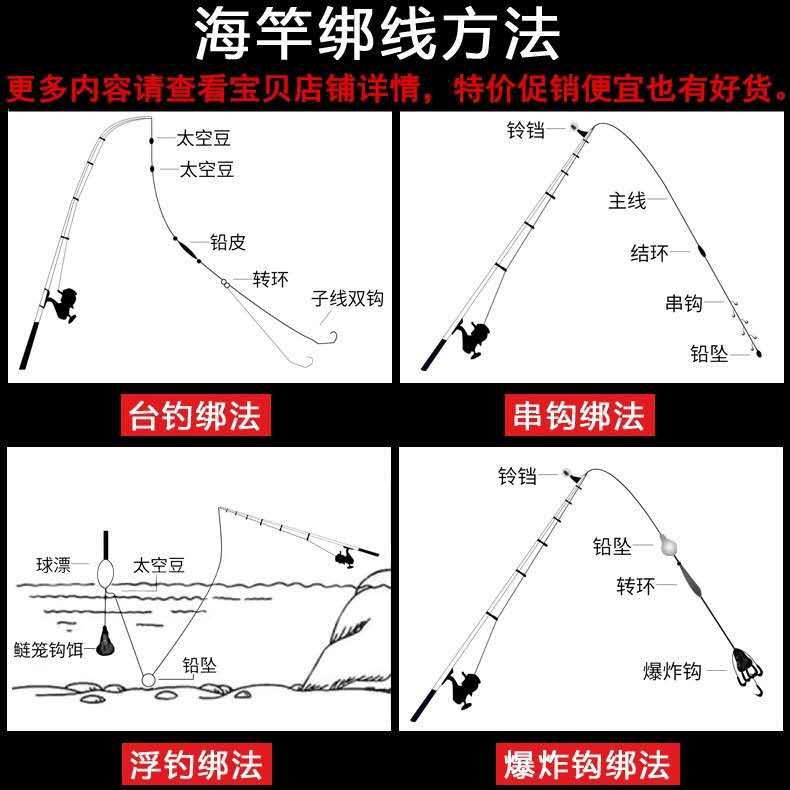 海竿绑线方法
更多内容请查看宝贝店铺详情，特价促销便宜也有好货。

太空豆
太空豆
铅皮
转环
子线双钩
台钓绑法

铃铛
主线
结环
串钩
铅坠
串钩绑法

球漂
太空豆
鲢笼钩饵
铅坠
浮钓绑法

铃铛
铅坠
转环
爆炸钩
爆炸钩绑法