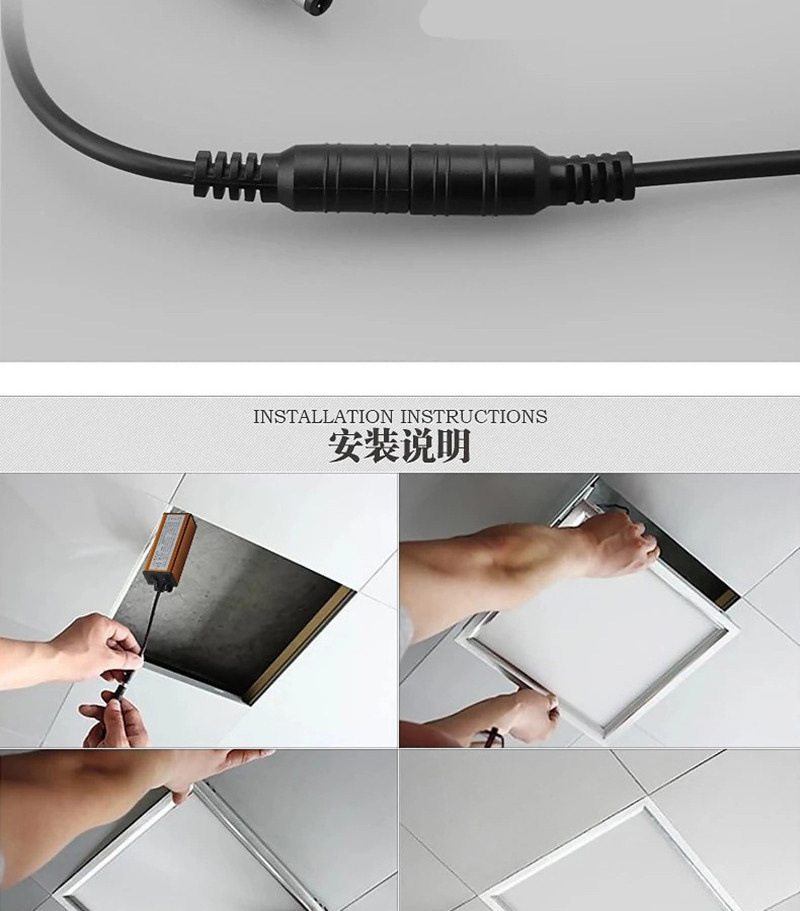 INSTALLATION INSTRUCTIONS
安装说明