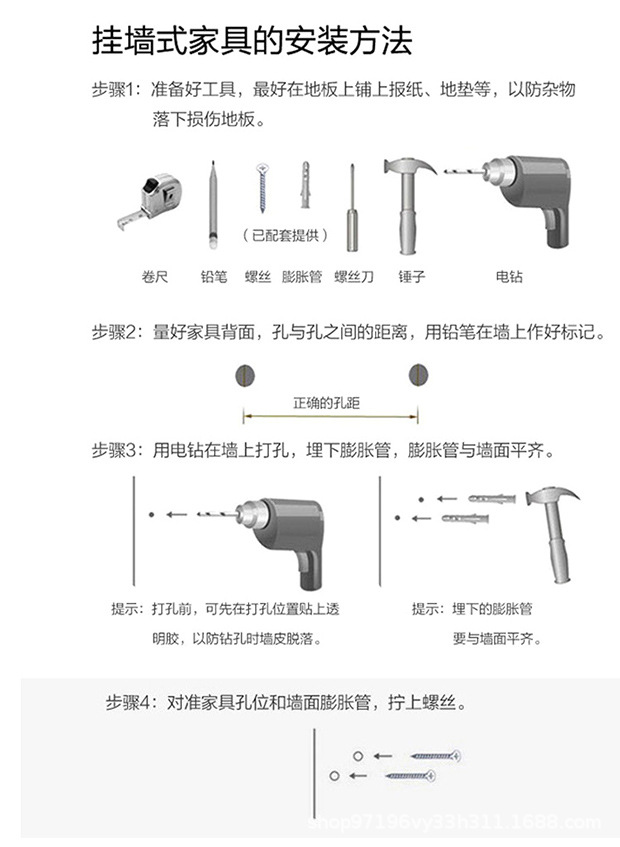 挂墙式家具的安装方法

步骤1：准备好工具，最好在地板上铺上报纸、地垫等，以防杂物落下损伤地板。

（已配套提供）

卷尺　铅笔　螺丝　膨胀管　螺丝刀　锤子　电钻

步骤2：量好家具背面，孔与孔之间的距离，用铅笔在墙上作好标记。

正确的孔距

步骤3：用电钻在墙上打孔，埋下膨胀管，膨胀管与墙面平齐。

提示：打孔前，可先在打孔位置贴上透明胶，以防钻孔时墙皮脱落。

提示：埋下的膨胀管要与墙面平齐。

步骤4：对准家具孔位和墙面膨胀管，拧上螺丝。

shop97196vy33h311.1688.com