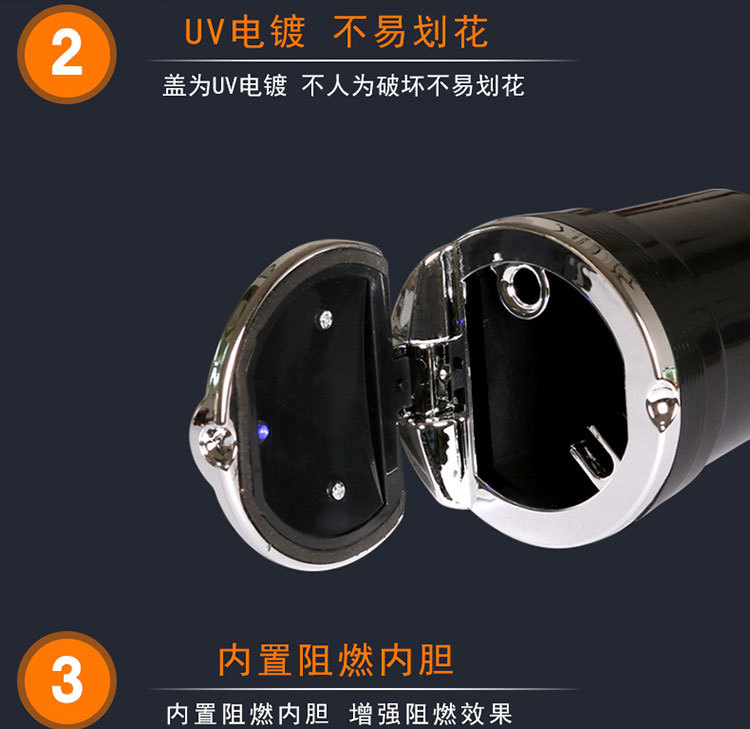 2

UV电镀 不易划花

盖为UV电镀 不人为破坏不易划花

3

内置阻燃内胆

内置阻燃内胆 增强阻燃效果