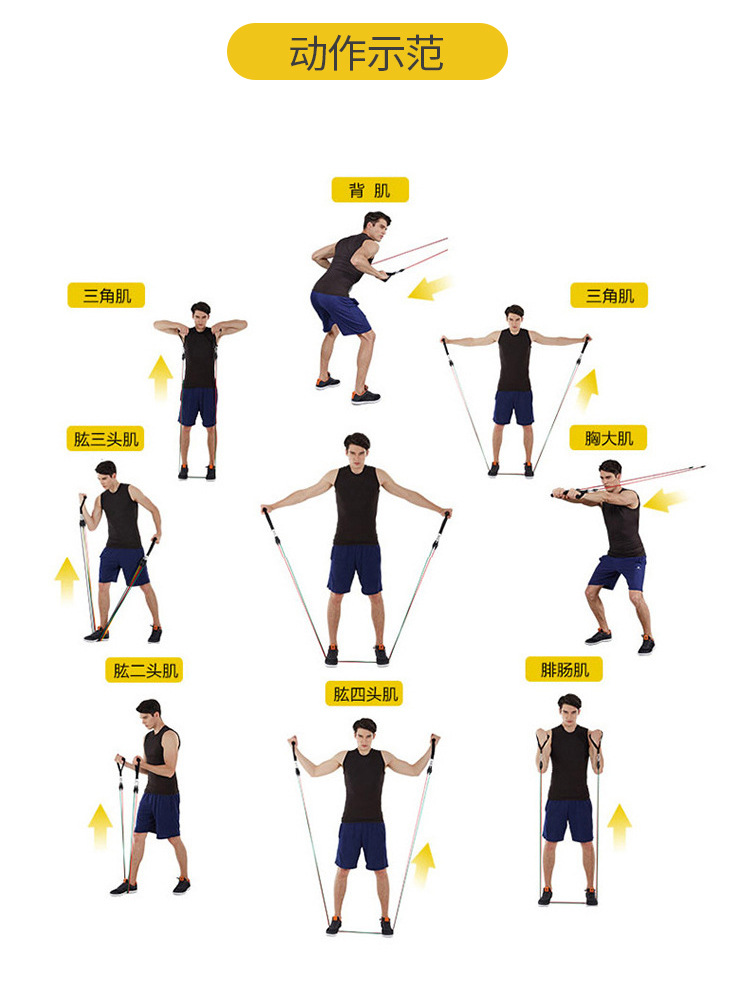 动作示范

背 肌

三角肌

三角肌

肱三头肌

胸大肌

肱二头肌

肱四头肌

腓肠肌