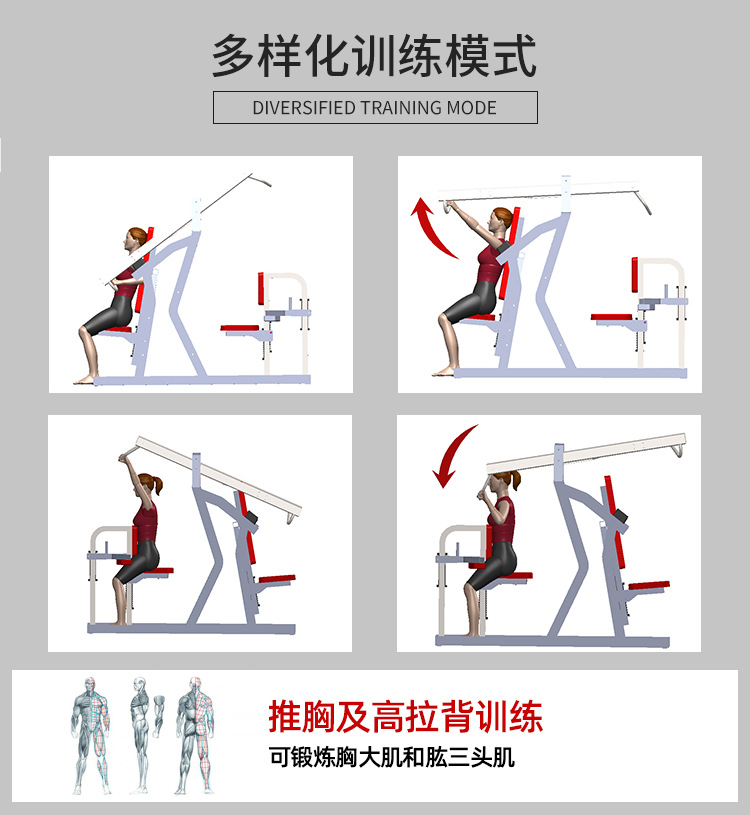 多样化训练模式

DIVERSIFIED TRAINING MODE

推胸及高拉背训练

可锻炼胸大肌和肱三头肌