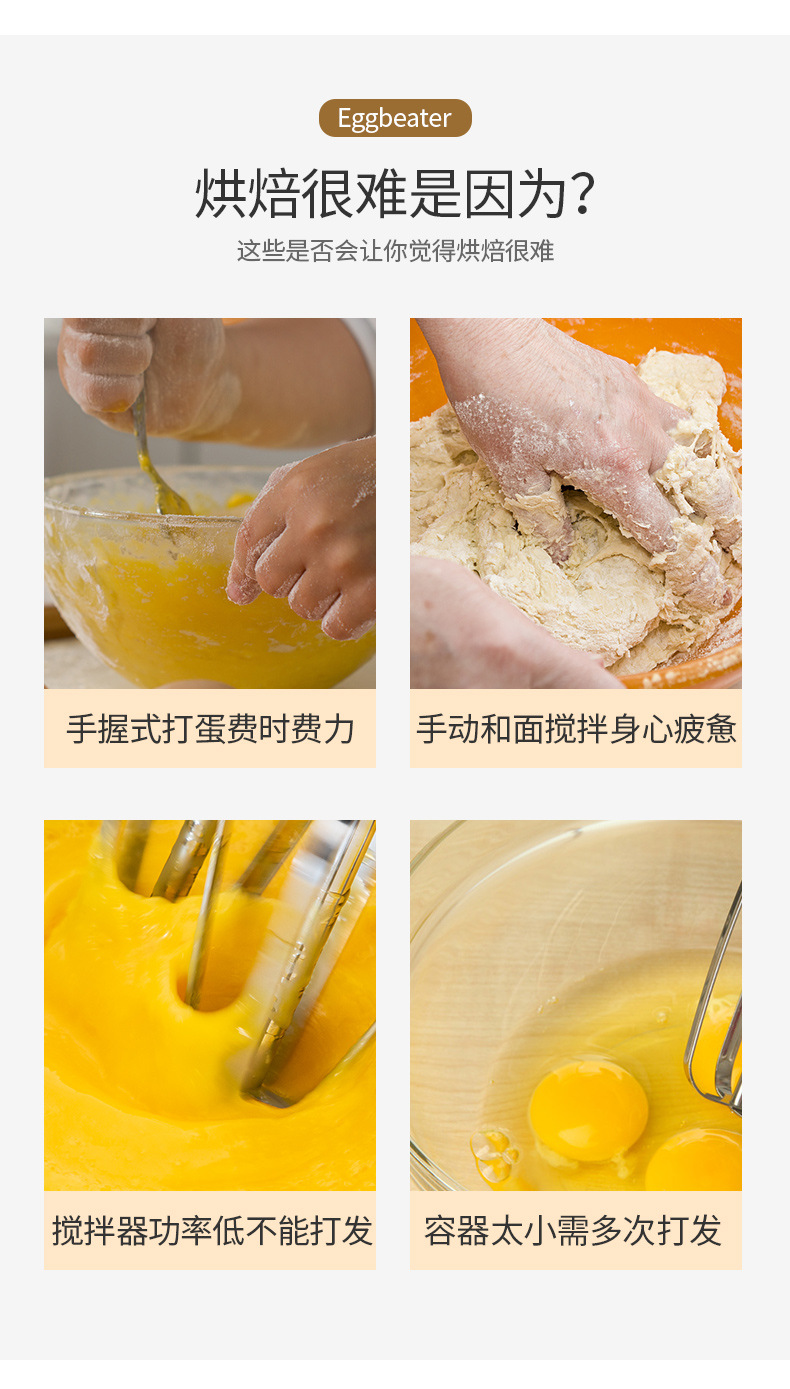 Eggbeater

烘焙很难是因为?

这些是否会让你觉得烘焙很难

手握式打蛋费时费力

手动和面搅拌身心疲惫

搅拌器功率低不能打发

容器太小需多次打发