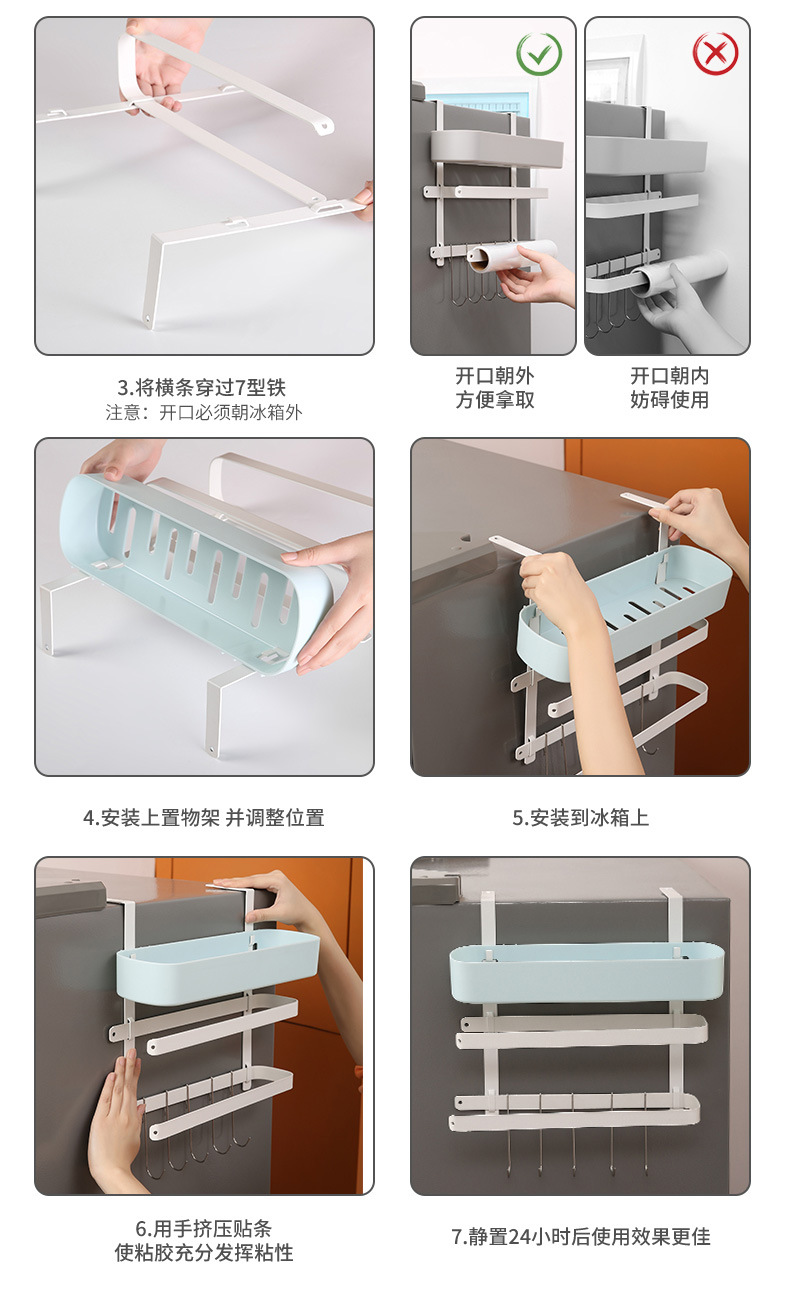 3.将横条穿过7型铁
注意：开口必须朝冰箱外

开口朝外
方便拿取

开口朝内
妨碍使用

4.安装上置物架 并调整位置

5.安装到冰箱上

6.用手挤压贴条
使粘胶充分发挥粘性

7.静置24小时后使用效果更佳