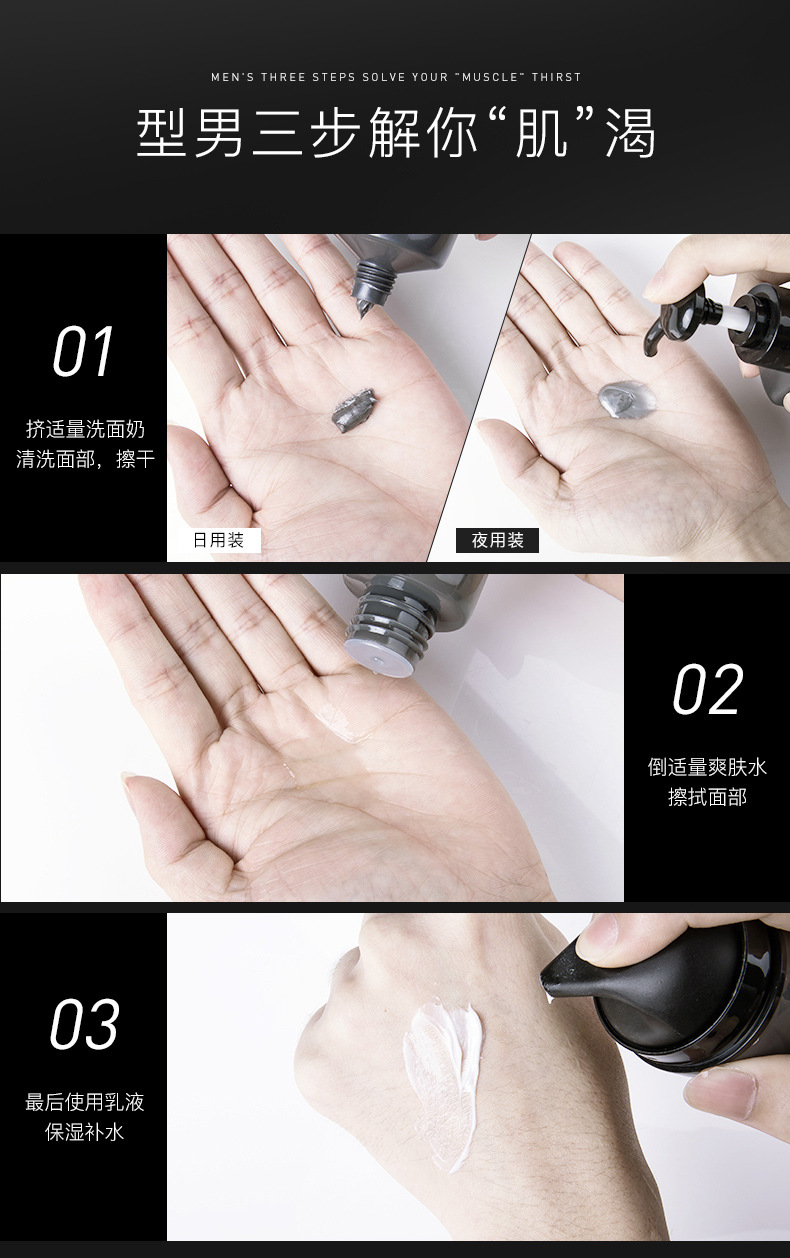 MEN'S THREE STEPS SOLVE YOUR "MUSCLE" THIRST

型男三步解你“肌”渴

01

挤适量洗面奶
清洗面部，擦干

日用装

夜用装

02

倒适量爽肤水
擦拭面部

03

最后使用乳液
保湿补水