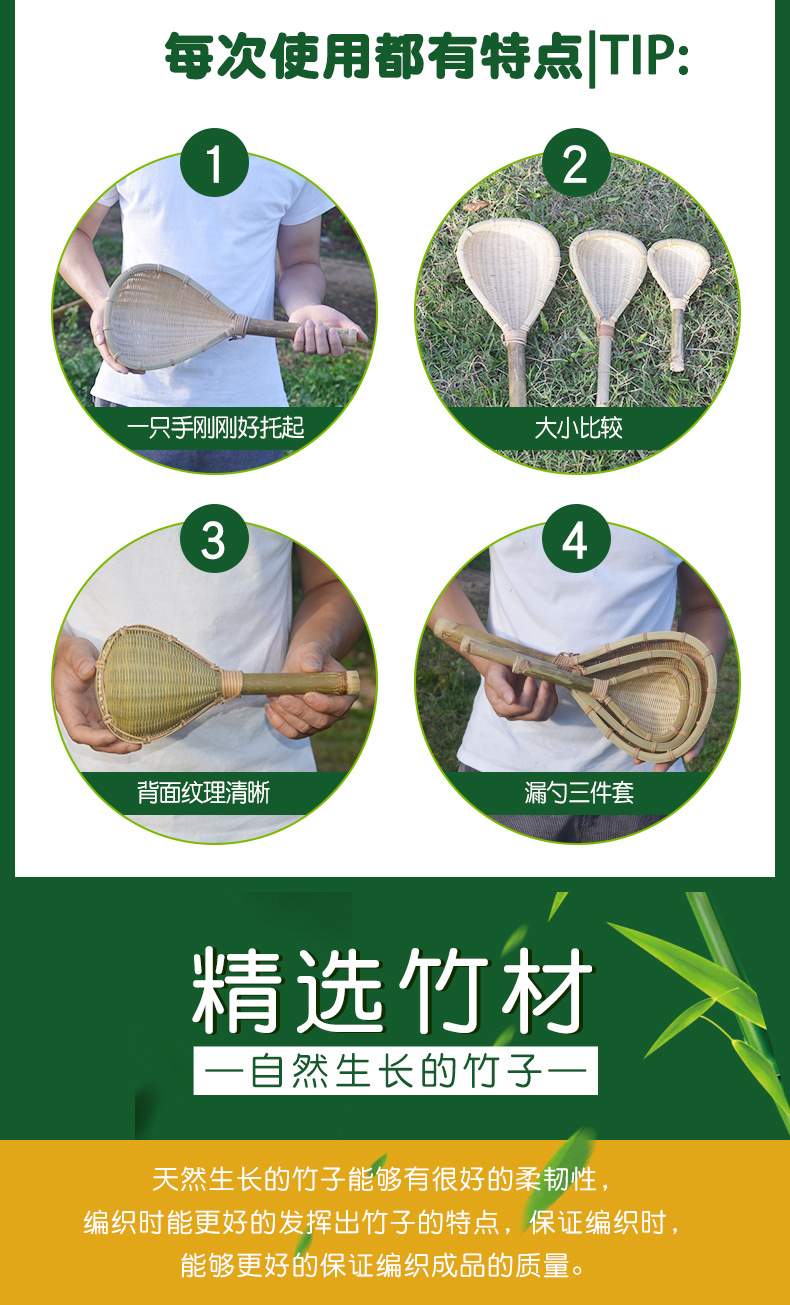 每次使用都有特点|TIP:

1
一只手刚刚好托起

2
大小比较

3
背面纹理清晰

4
漏勺三件套

精选竹材
—自然生长的竹子—

天然生长的竹子能够有很好的柔韧性，
编织时能更好的发挥出竹子的特点，保证编织时，
能够更好的保证编织成品的质量。