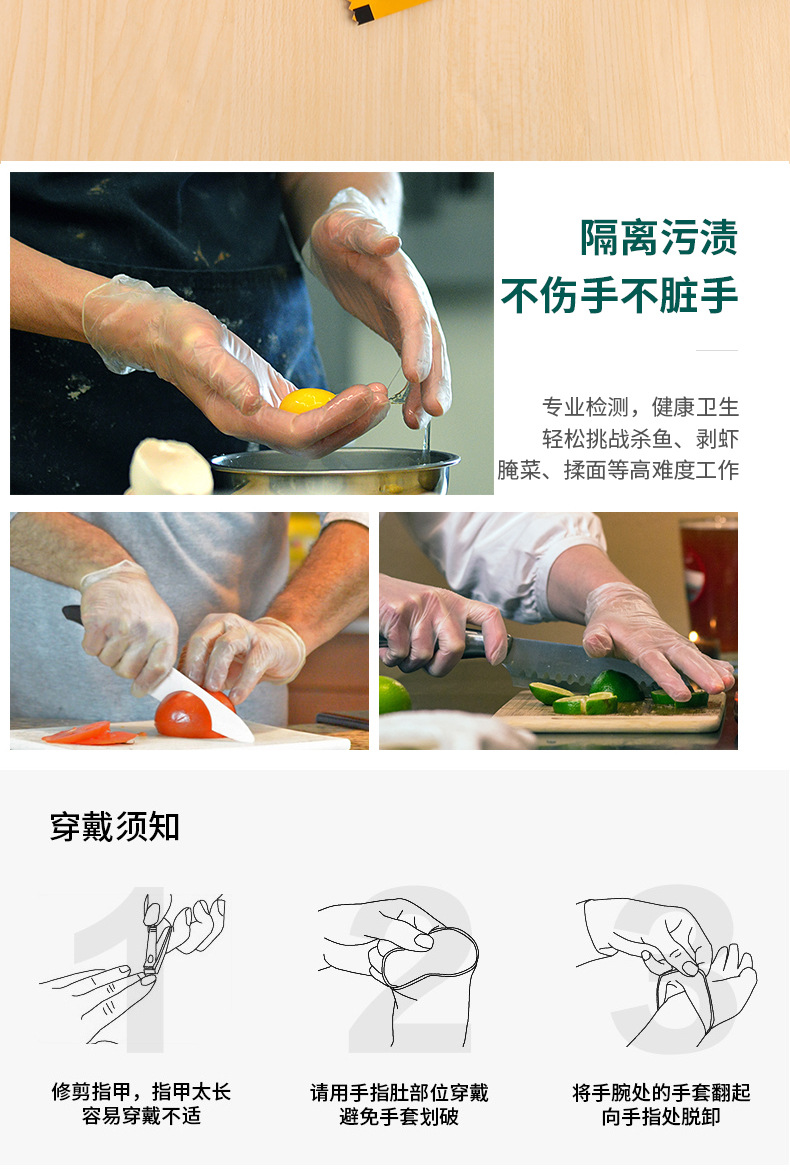 隔离污渍
不伤手不脏手

专业检测，健康卫生
轻松挑战杀鱼、剥虾
腌菜、揉面等高难度工作

穿戴须知

1

修剪指甲，指甲太长
容易穿戴不适

2

请用手指肚部位穿戴
避免手套划破

3

将手腕处的手套翻起
向手指处脱卸