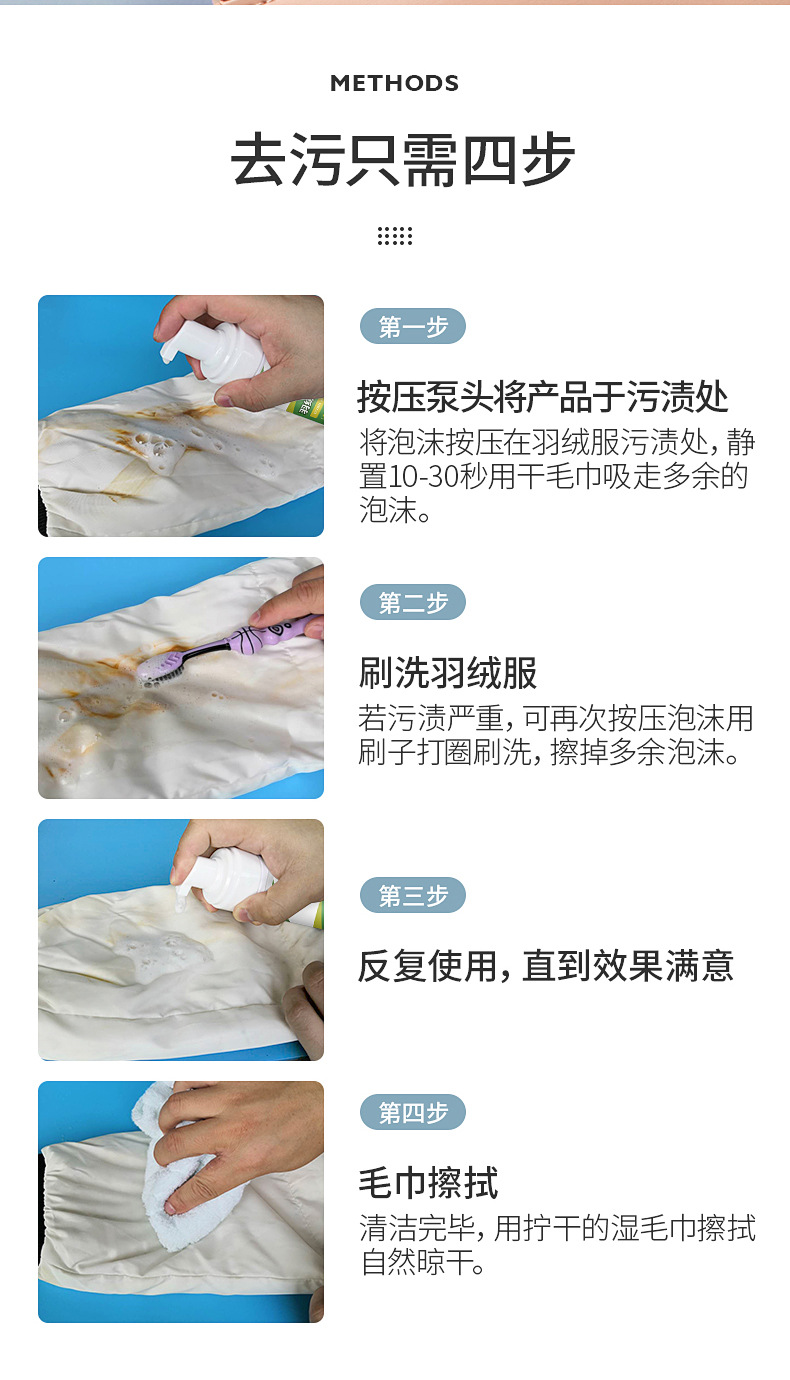 METHODS

去污只需四步

第一步

按压泵头将产品于污渍处

将泡沫按压在羽绒服污渍处，静置10-30秒用干毛巾吸走多余的泡沫。

第二步

刷洗羽绒服

若污渍严重，可再次按压泡沫用刷子打圈刷洗，擦掉多余泡沫。

第三步

反复使用，直到效果满意

第四步

毛巾擦拭

清洁完毕，用拧干的湿毛巾擦拭自然晾干。