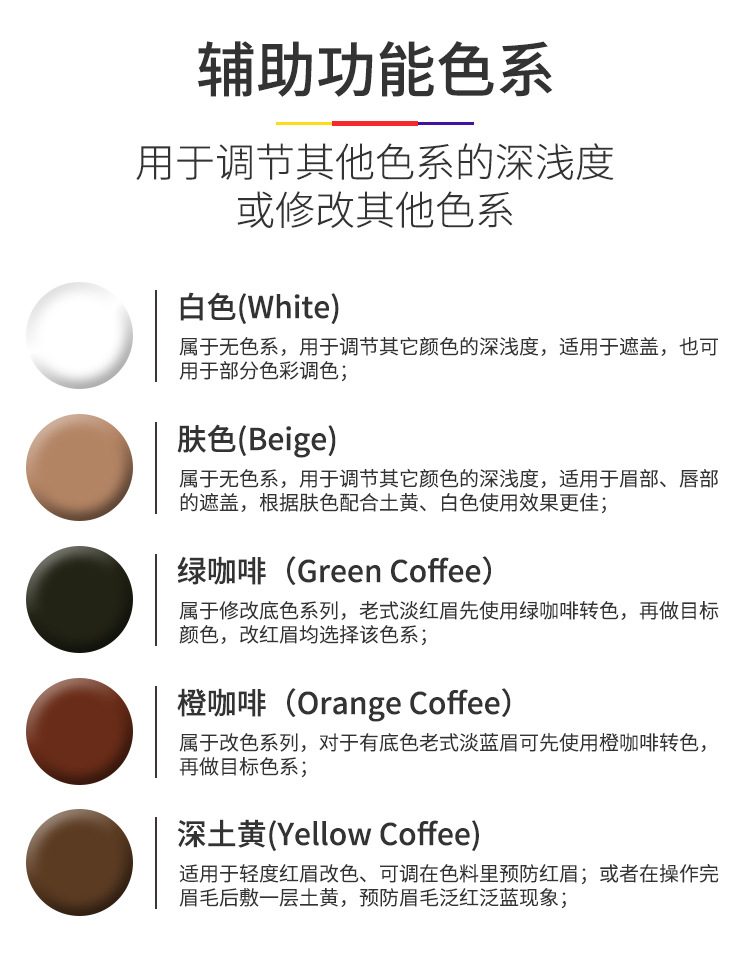 辅助功能色系

用于调节其他色系的深浅度
或修改其他色系

白色(White)

属于无色系，用于调节其它颜色的深浅度，适用于遮盖，也可用于部分色彩调色；

肤色(Beige)

属于无色系，用于调节其它颜色的深浅度，适用于眉部、唇部的遮盖，根据肤色配合土黄、白色使用效果更佳；

绿咖啡（Green Coffee）

属于修改底色系列，老式淡红眉先使用绿咖啡转色，再做目标颜色，改红眉均选择该色系；

橙咖啡（Orange Coffee）

属于改色系列，对于有底色老式淡蓝眉可先使用橙咖啡转色，再做目标色系；

深土黄(Yellow Coffee)

适用于轻度红眉改色、可调在色料里预防红眉；或者在操作完眉毛后敷一层土黄，预防眉毛泛红泛蓝现象；