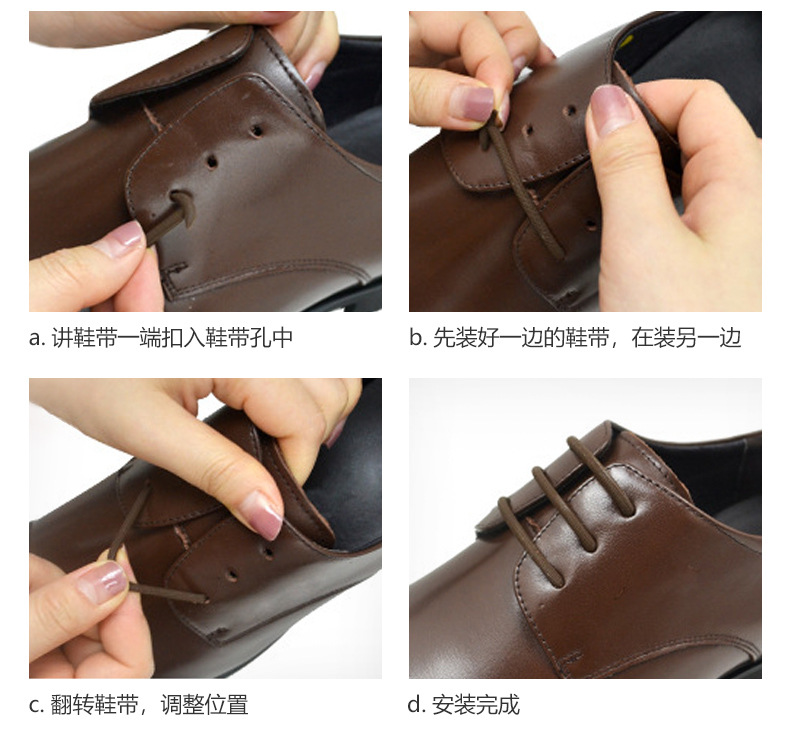 a. 讲鞋带一端扣入鞋带孔中

b. 先装好一边的鞋带，在装另一边

c. 翻转鞋带，调整位置

d. 安装完成