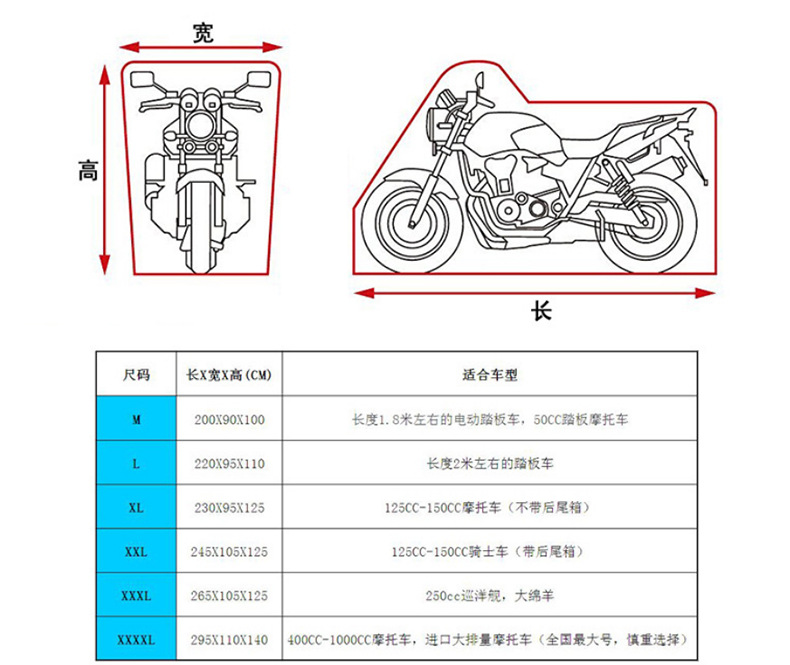 宽

高

长

| 尺码 | 长X宽X高(CM) | 适合车型 |
|---|---|---|
| M | 200X90X100 | 长度1.8米左右的电动踏板车，50CC踏板摩托车 |
| L | 220X95X110 | 长度2米左右的踏板车 |
| XL | 230X95X125 | 125CC-150CC摩托车（不带后尾箱） |
| XXL | 245X105X125 | 125CC-150CC骑士车（带后尾箱） |
| XXXL | 265X105X125 | 250cc巡洋舰，大绵羊 |
| XXXXL | 295X110X140 | 400CC-1000CC摩托车，进口大排量摩托车（全国最大号，慎重选择） |