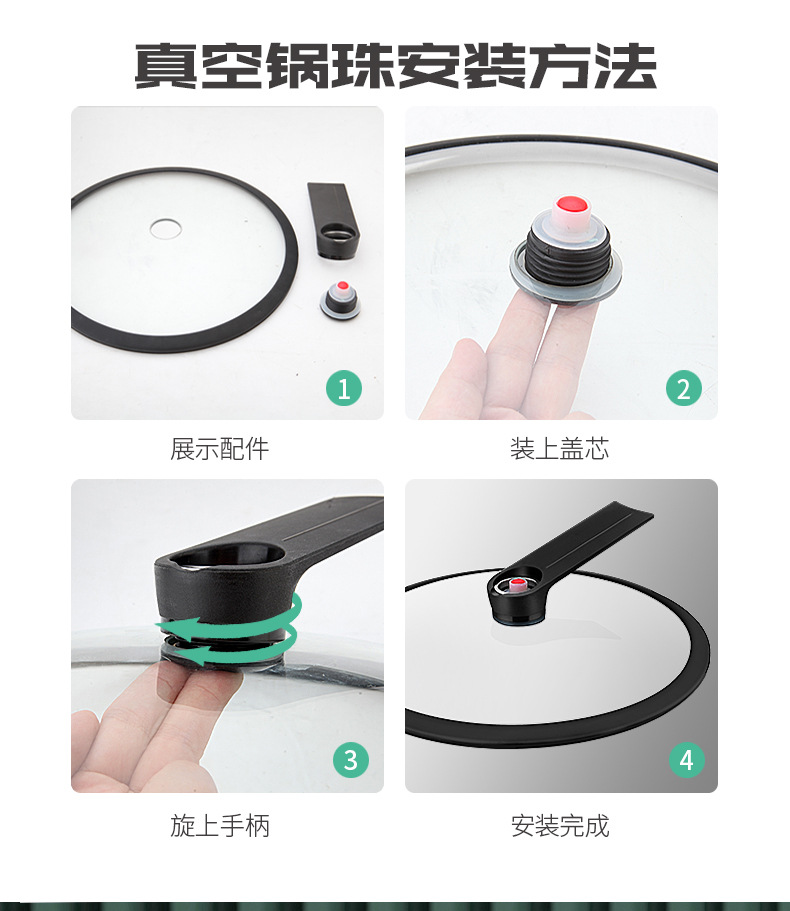 真空锅珠安装方法

1

展示配件

2

装上盖芯

3

旋上手柄

4

安装完成