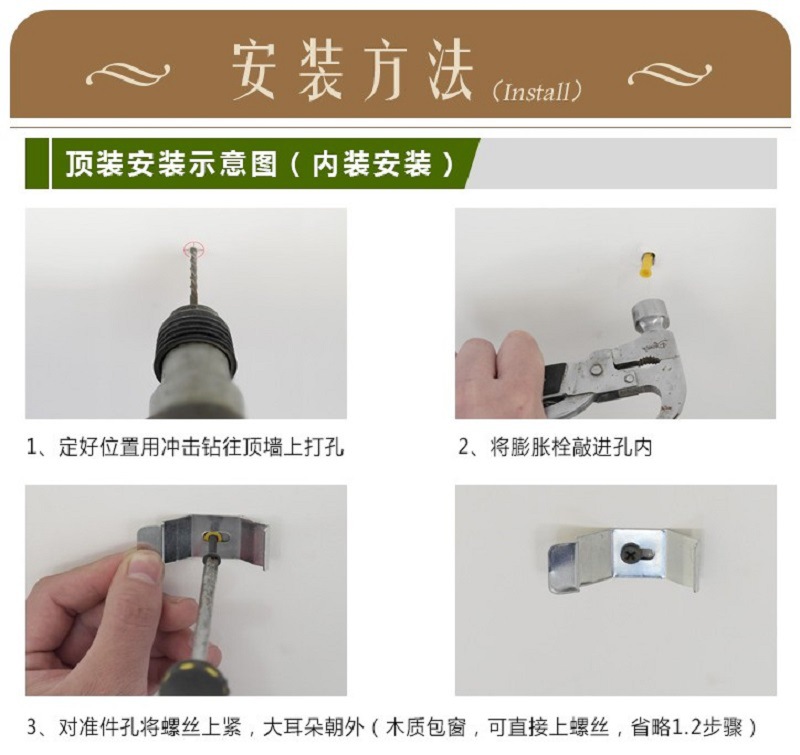 安装方法 (Install)

顶装安装示意图（内装安装）

1、定好位置用冲击钻往顶墙上打孔

2、将膨胀栓敲进孔内

3、对准件孔将螺丝上紧，大耳朵朝外（木质包窗，可直接上螺丝，省略1.2步骤）