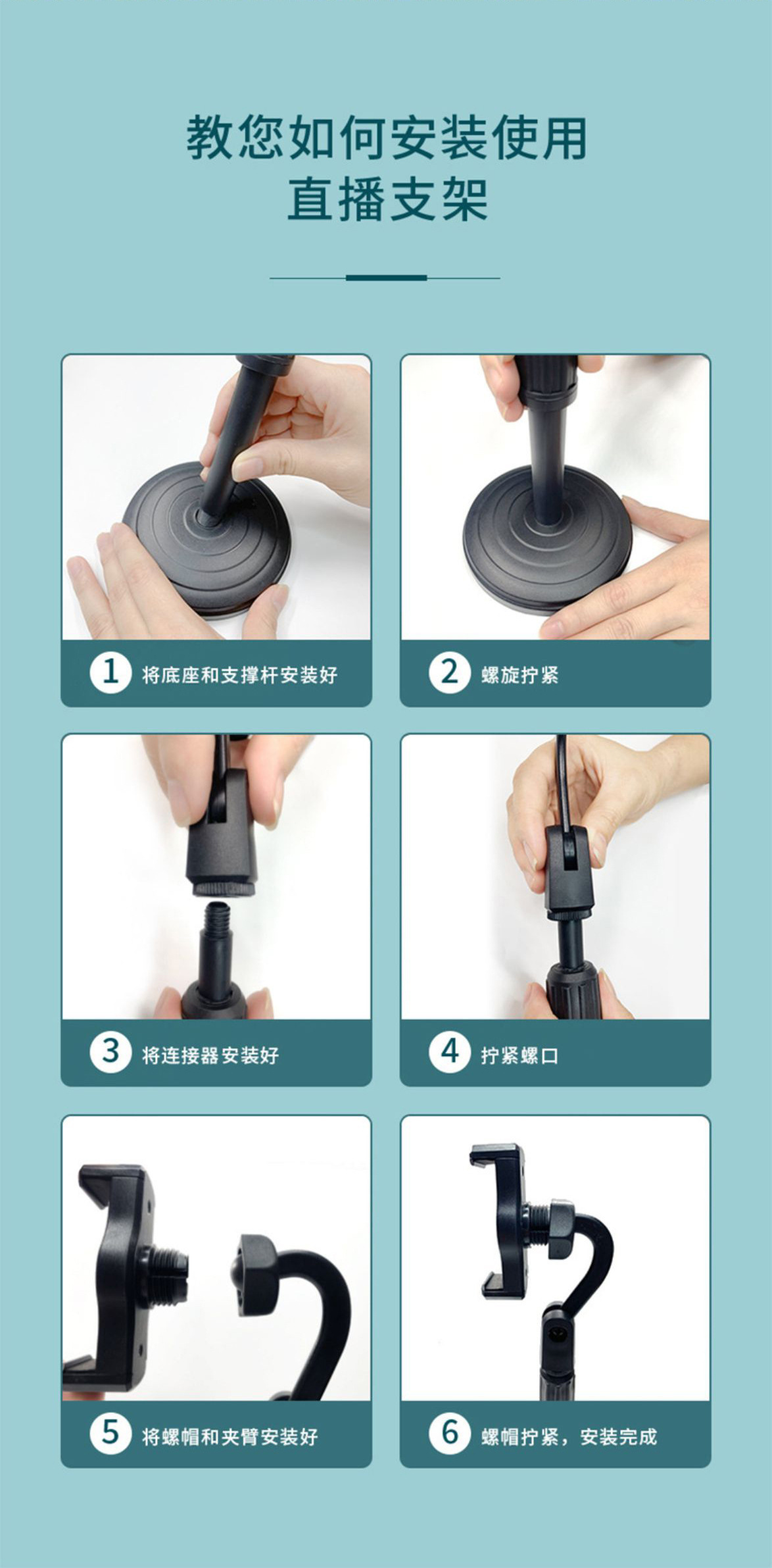 教您如何安装使用
直播支架

1 将底座和支撑杆安装好

2 螺旋拧紧

3 将连接器安装好

4 拧紧螺口

5 将螺帽和夹臂安装好

6 螺帽拧紧，安装完成