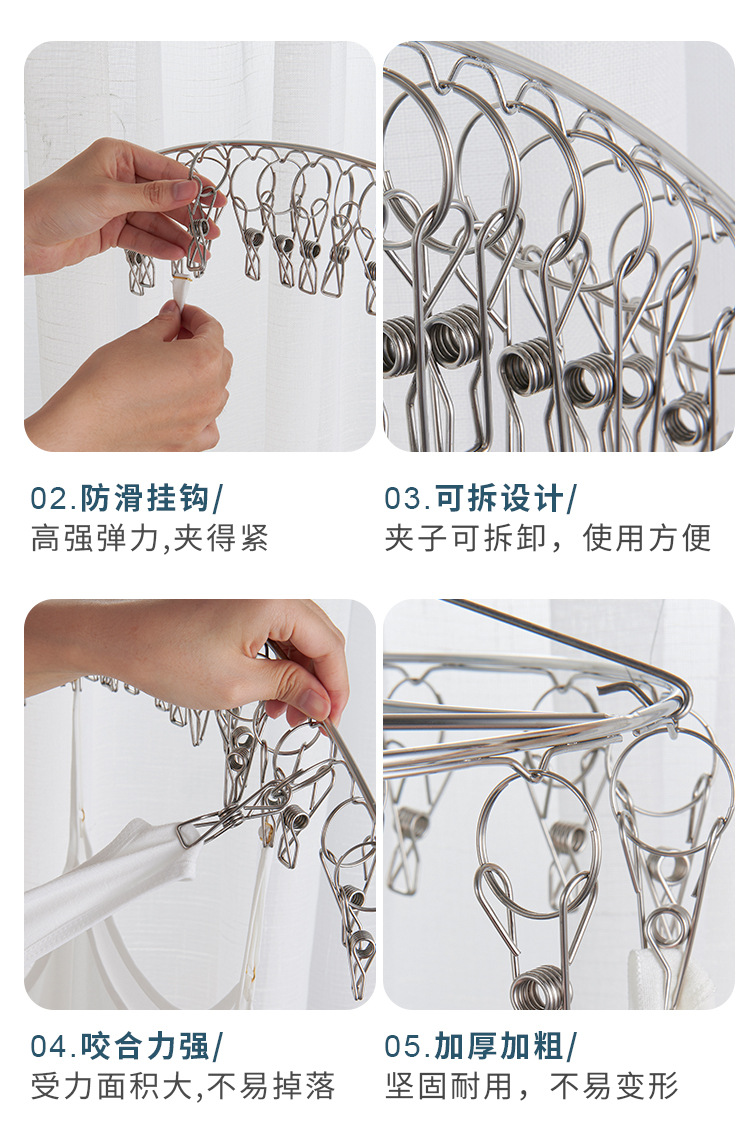 02.防滑挂钩/
高强弹力,夹得紧

03.可拆设计/
夹子可拆卸，使用方便

04.咬合力强/
受力面积大,不易掉落

05.加厚加粗/
坚固耐用，不易变形