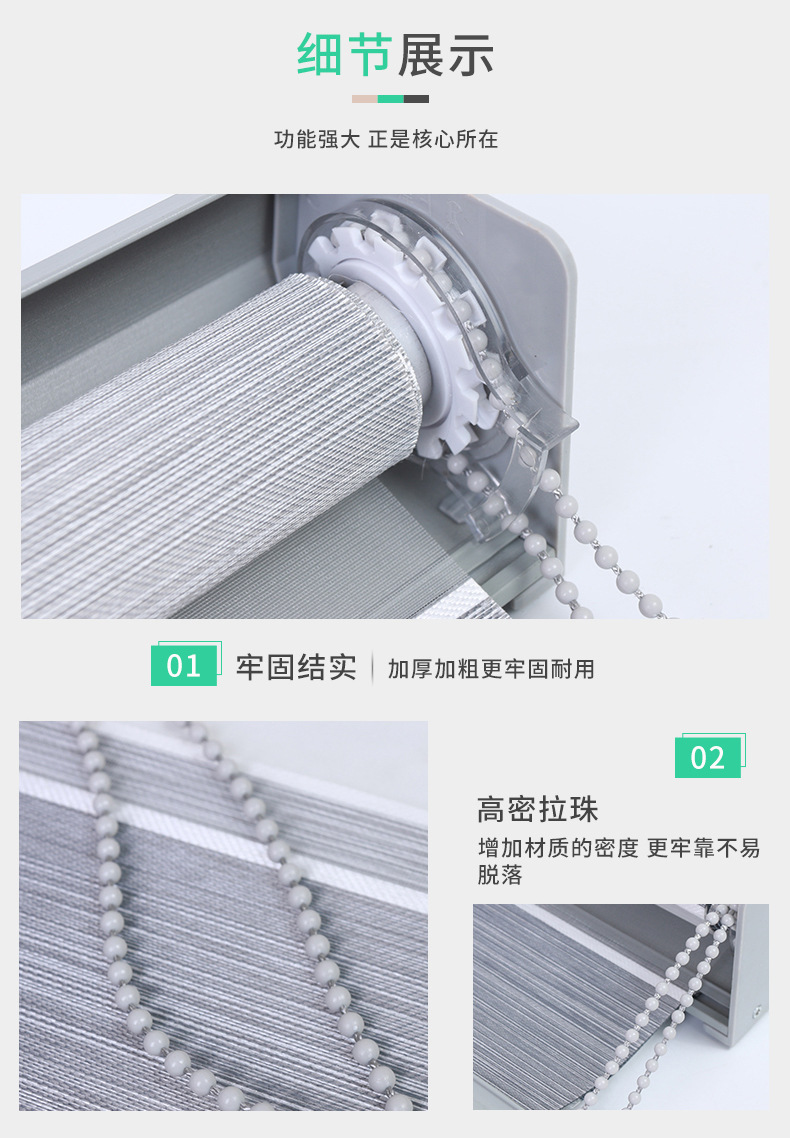 细节展示

功能强大 正是核心所在

01 牢固结实 加厚加粗更牢固耐用

02

高密拉珠

增加材质的密度 更牢靠不易脱落