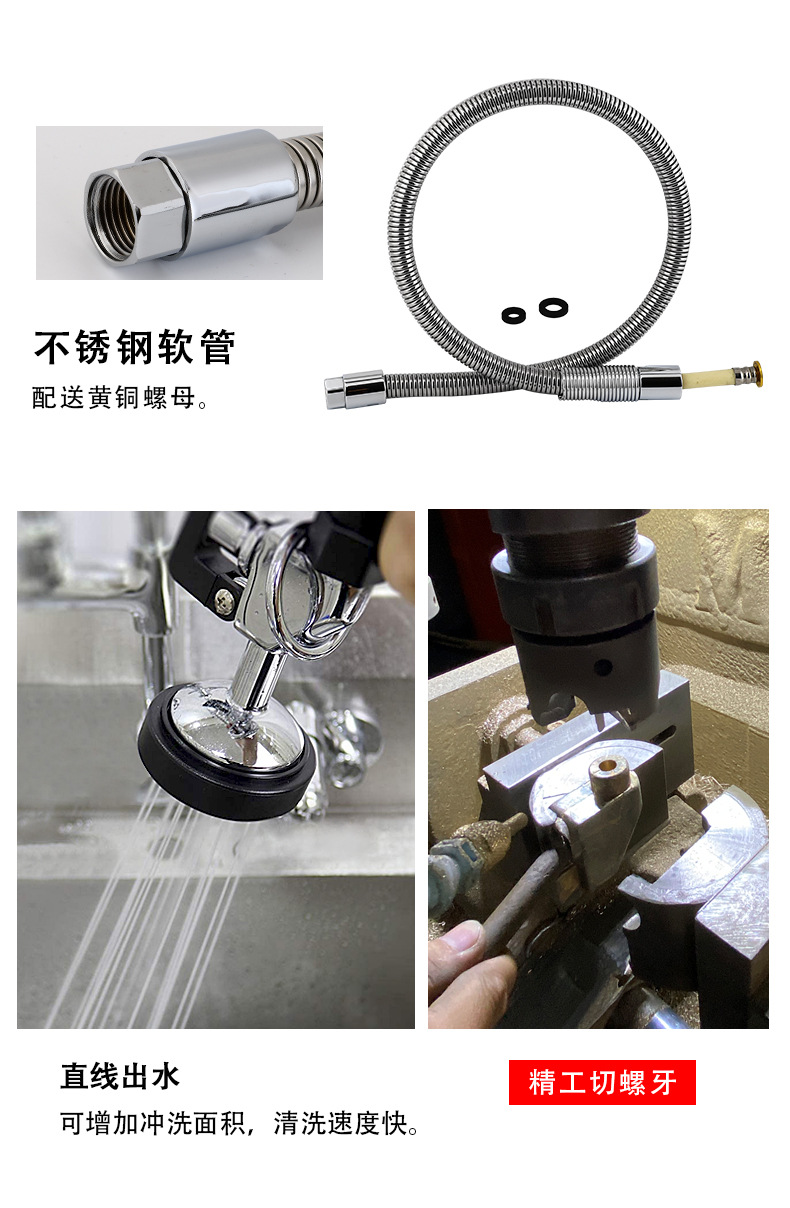 不锈钢软管
配送黄铜螺母。

直线出水
可增加冲洗面积，清洗速度快。

精工切螺牙