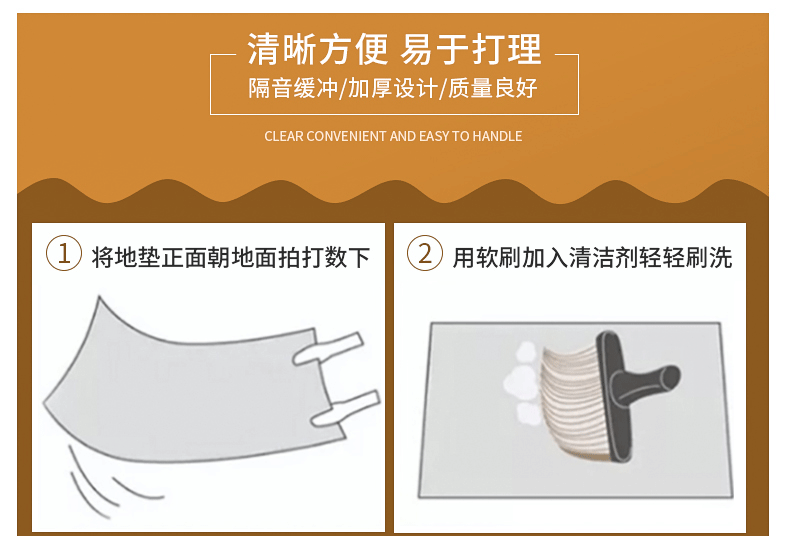 清晰方便 易于打理

隔音缓冲/加厚设计/质量良好

CLEAR CONVENIENT AND EASY TO HANDLE

① 将地垫正面朝地面拍打数下

② 用软刷加入清洁剂轻轻刷洗