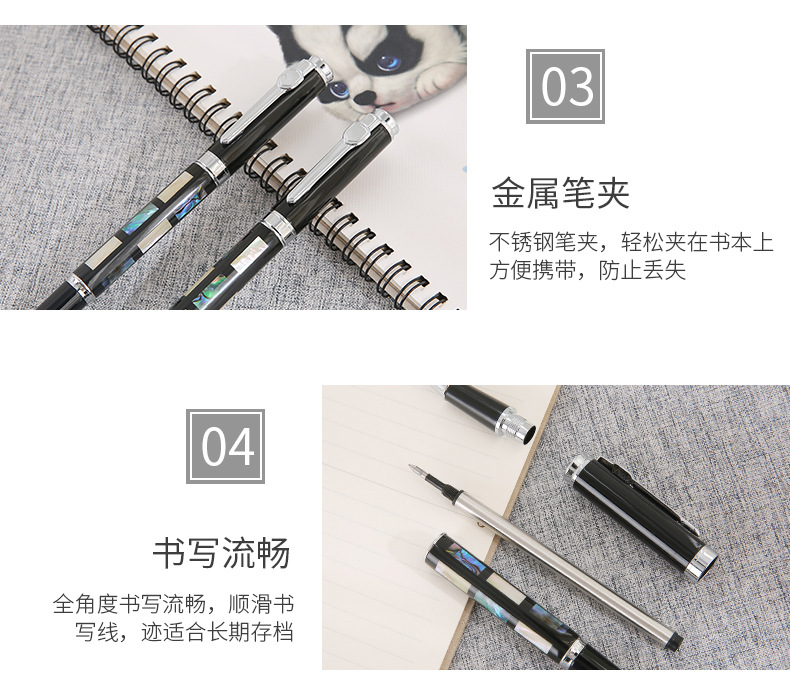 03

金属笔夹

不锈钢笔夹，轻松夹在书本上方便携带，防止丢失

04

书写流畅

全角度书写流畅，顺滑书写线，迹适合长期存档