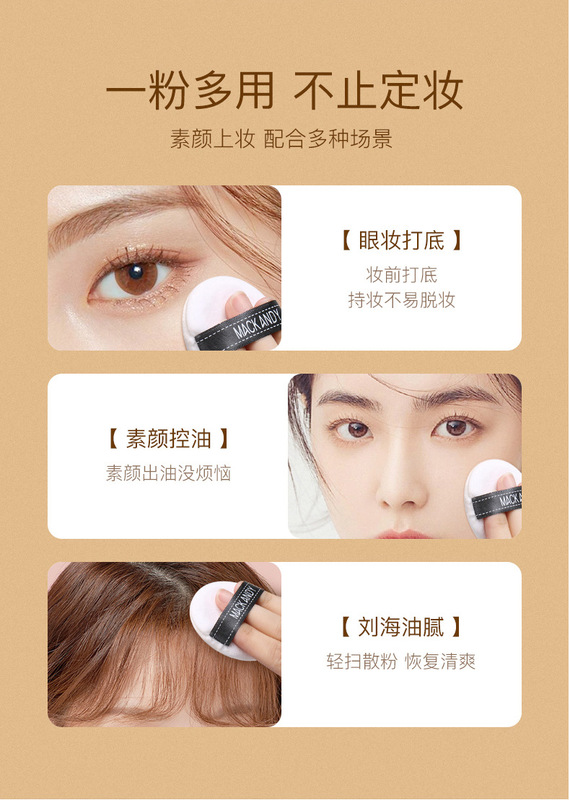 一粉多用 不止定妆

素颜上妆 配合多种场景

MACK ANDY

【 眼妆打底 】

妆前打底
持妆不易脱妆

【 素颜控油 】

素颜出油没烦恼

MACK ANDY

MACK ANDY

【 刘海油腻 】

轻扫散粉 恢复清爽