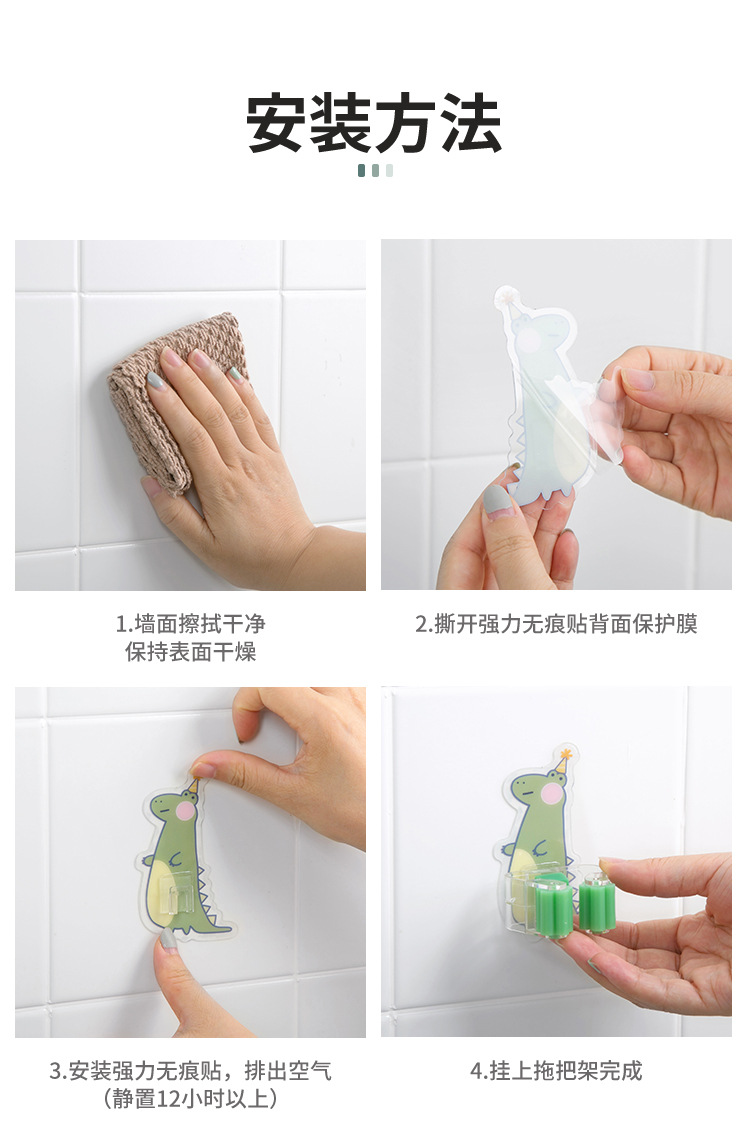 安装方法

1.墙面擦拭干净
保持表面干燥

2.撕开强力无痕贴背面保护膜

3.安装强力无痕贴，排出空气
（静置12小时以上）

4.挂上拖把架完成