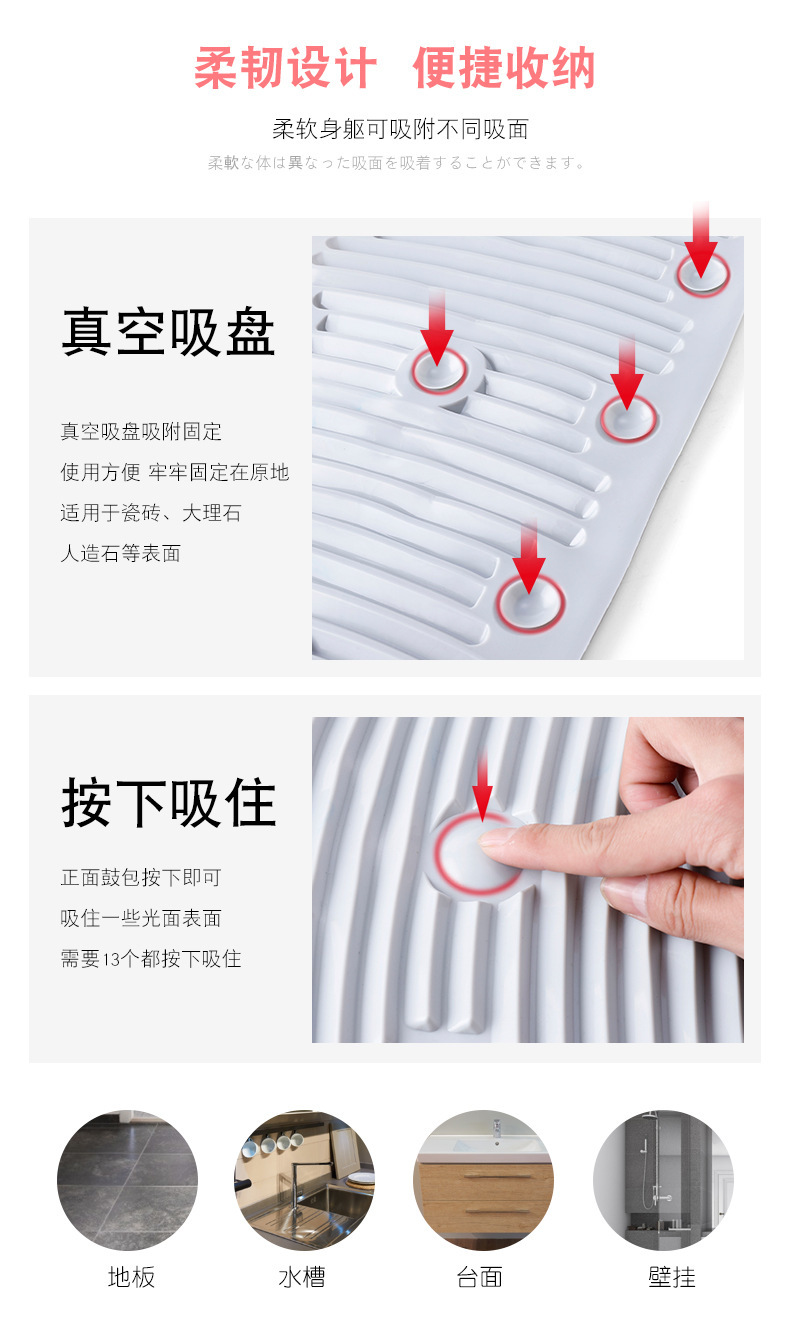 柔韧设计 便捷收纳

柔软身躯可吸附不同吸面

柔軟な体は異なった吸面を吸着することができます。

真空吸盘

真空吸盘吸附固定
使用方便 牢牢固定在原地
适用于瓷砖、大理石
人造石等表面

按下吸住

正面鼓包按下即可
吸住一些光面表面
需要13个都按下吸住

地板

水槽

台面

壁挂