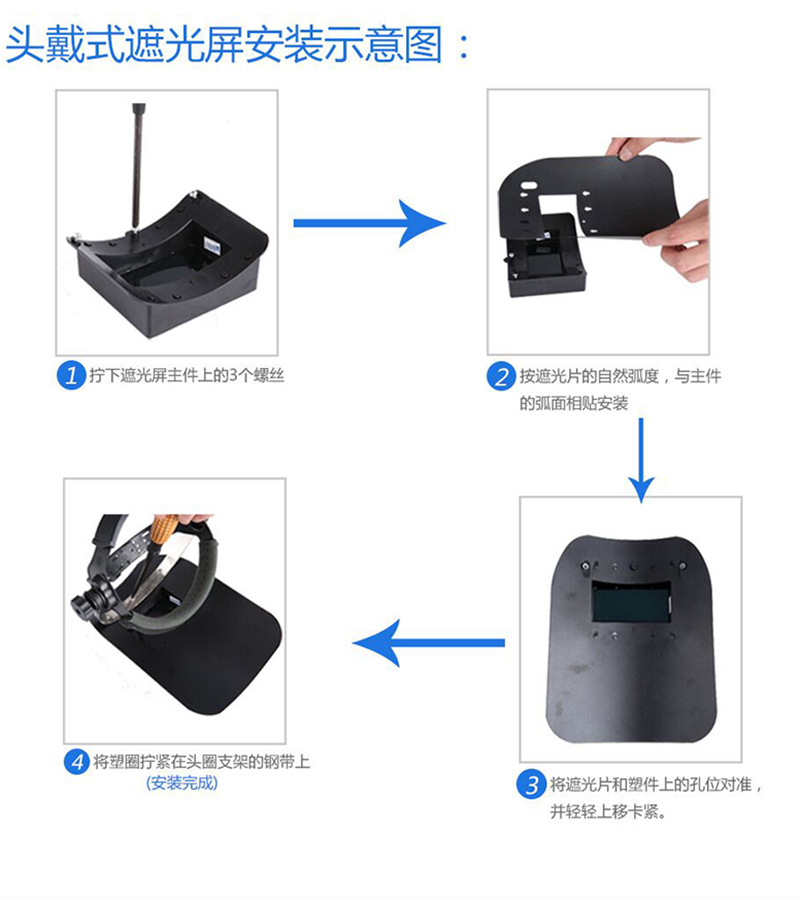 头戴式遮光屏安装示意图：

1 拧下遮光屏主件上的3个螺丝

2 按遮光片的自然弧度，与主件的弧面相贴安装

3 将遮光片和塑件上的孔位对准，并轻轻上移卡紧。

4 将塑圈拧紧在头圈支架的钢带上 (安装完成)