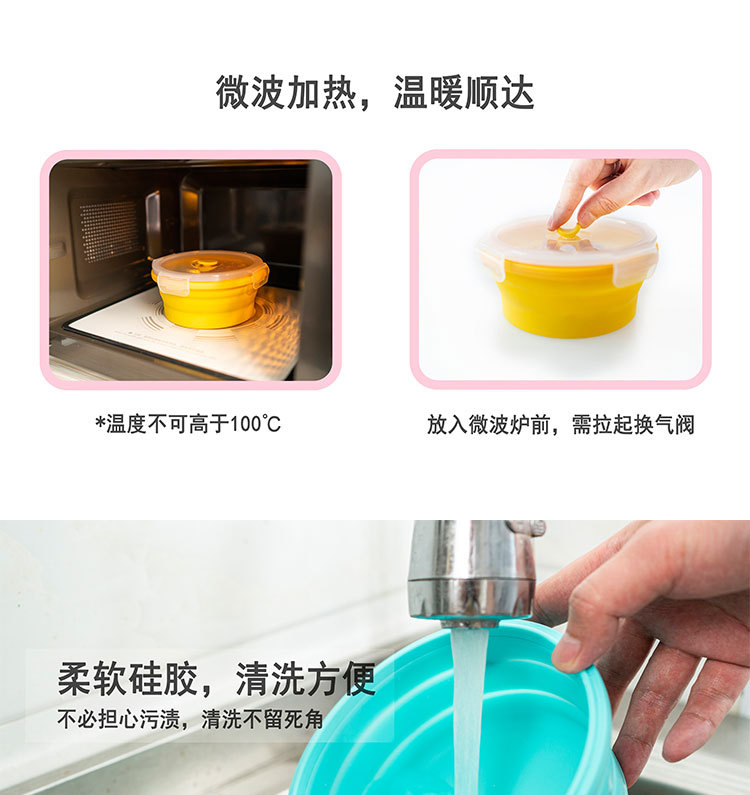 微波加热，温暖顺达

*温度不可高于100℃

放入微波炉前，需拉起换气阀

柔软硅胶，清洗方便

不必担心污渍，清洗不留死角