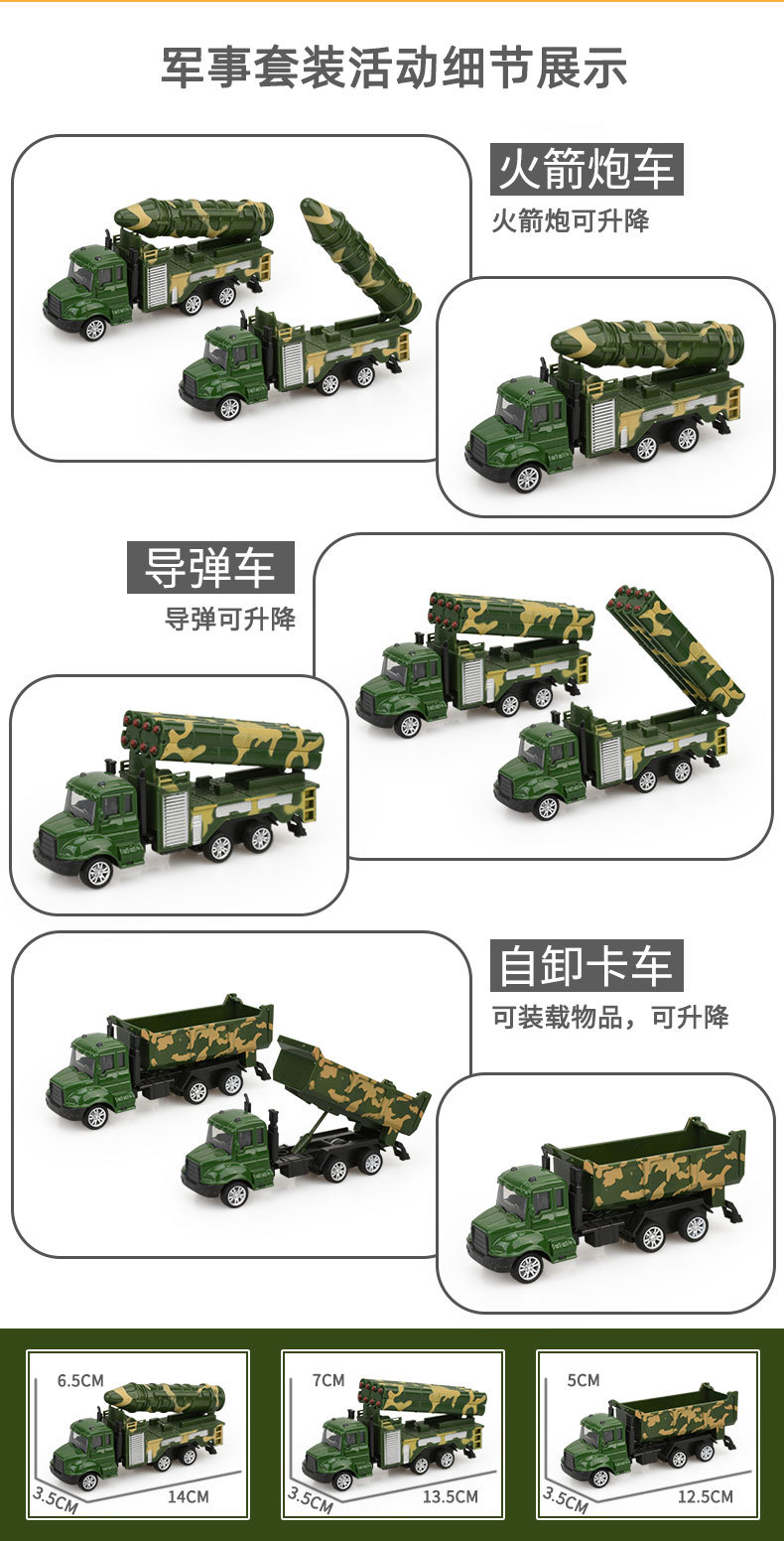 军事套装活动细节展示

火箭炮车
火箭炮可升降

导弹车
导弹可升降

自卸卡车
可装载物品，可升降

6.5CM
3.5CM
14CM

7CM
3.5CM
13.5CM

5CM
3.5CM
12.5CM