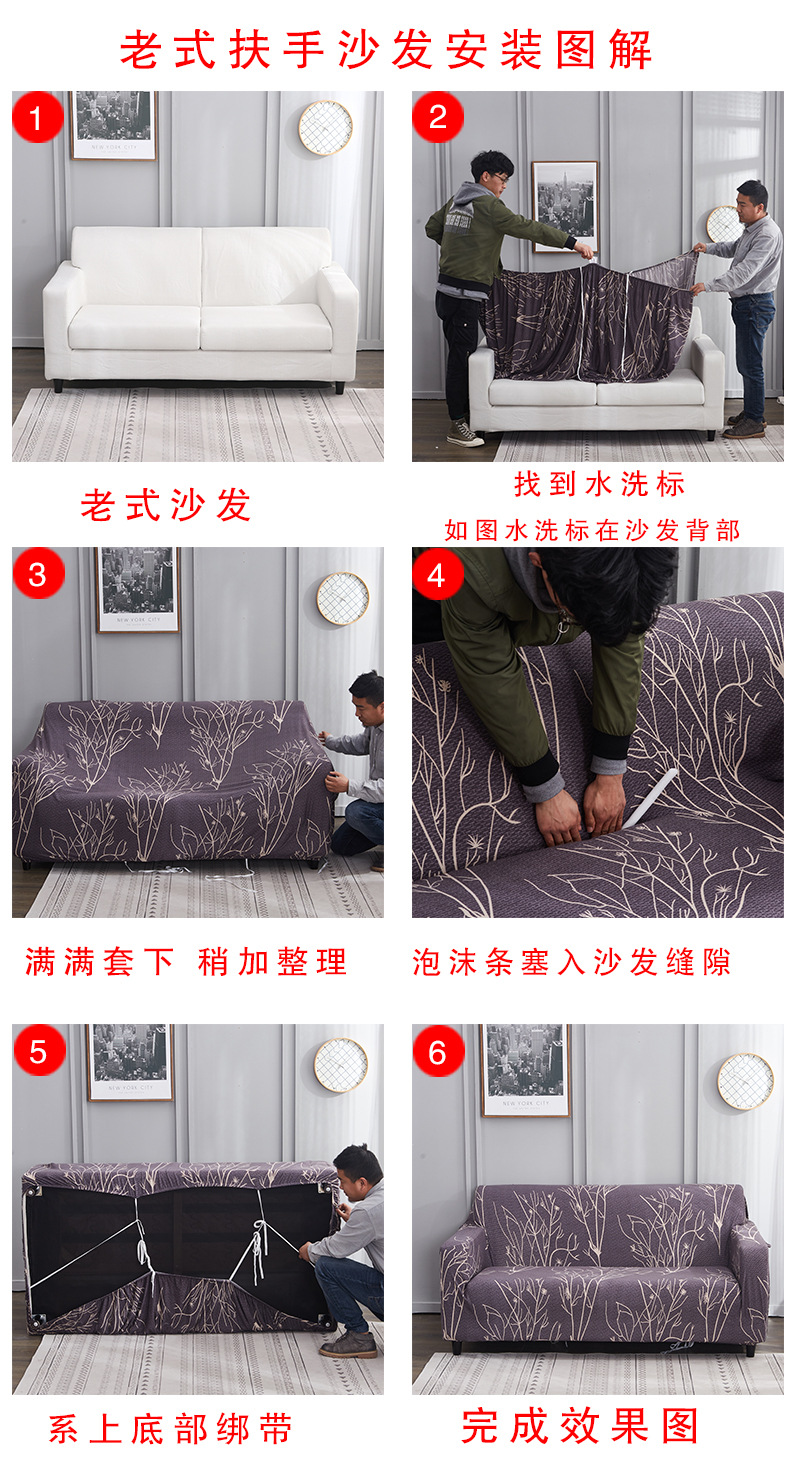 老式扶手沙发安装图解

1
NEW YORK CITY

老式沙发

2

找到水洗标
如图水洗标在沙发背部

3
NEW YORK CITY

满满套下 稍加整理

4

泡沫条塞入沙发缝隙

5
NEW YORK CITY

系上底部绑带

6
NEW YORK CITY

完成效果图