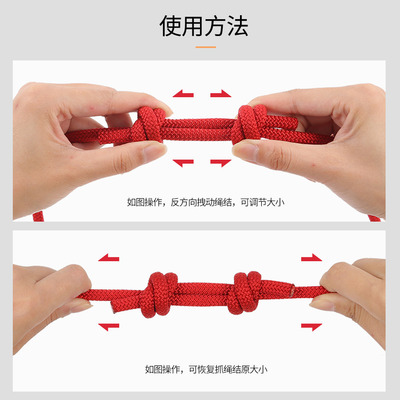 使用方法

如图操作，反方向拽动绳结，可调节大小

如图操作，可恢复抓绳结原大小