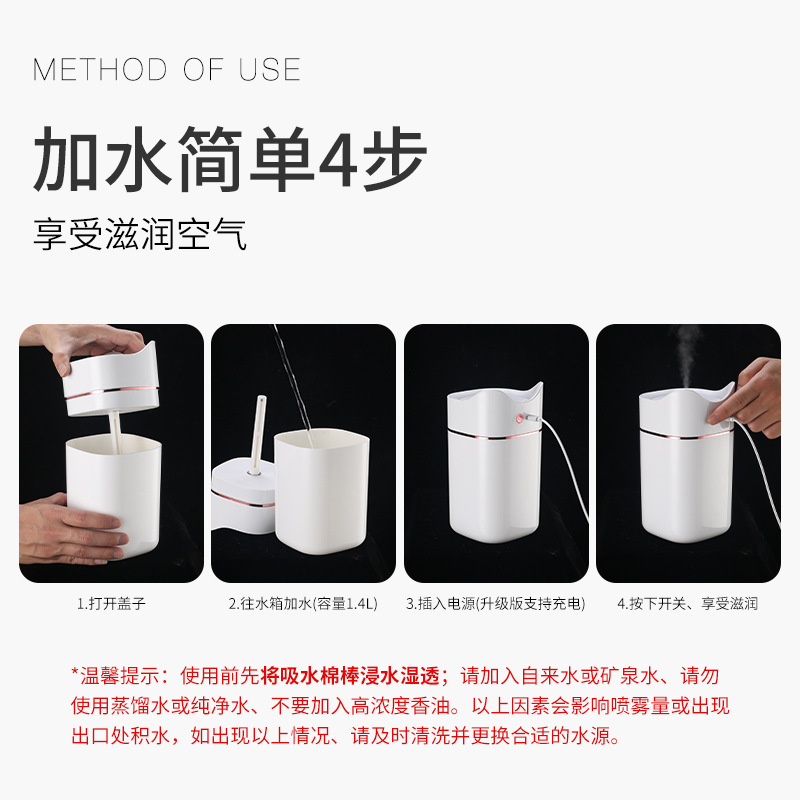 METHOD OF USE

加水简单4步

享受滋润空气

1.打开盖子

2.往水箱加水(容量1.4L)

3.插入电源(升级版支持充电)

4.按下开关、享受滋润

*温馨提示：使用前先将吸水棉棒浸水湿透；请加入自来水或矿泉水、请勿使用蒸馏水或纯净水、不要加入高浓度香油。以上因素会影响喷雾量或出现出口处积水，如出现以上情况、请及时清洗并更换合适的水源。