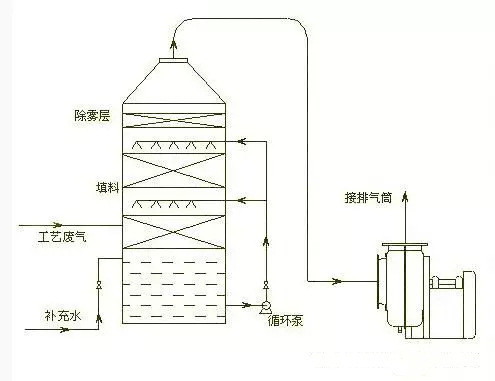 除雾层

填料

工艺废气

补充水

循环泵

接排气筒