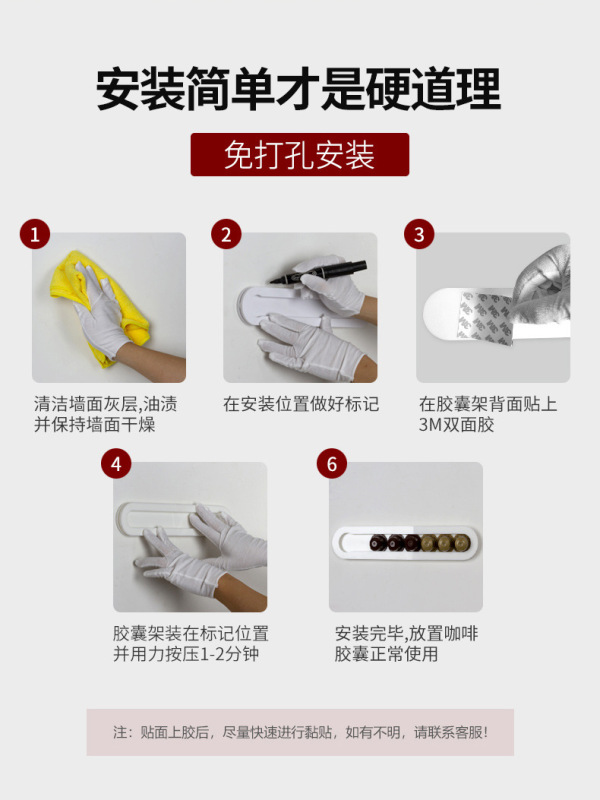 安装简单才是硬道理

免打孔安装

1
清洁墙面灰层,油渍并保持墙面干燥

2
在安装位置做好标记

3
在胶囊架背面贴上3M双面胶

4
胶囊架装在标记位置并用力按压1-2分钟

6
安装完毕,放置咖啡胶囊正常使用

注:贴面上胶后,尽量快速进行黏贴,如有不明,请联系客服!