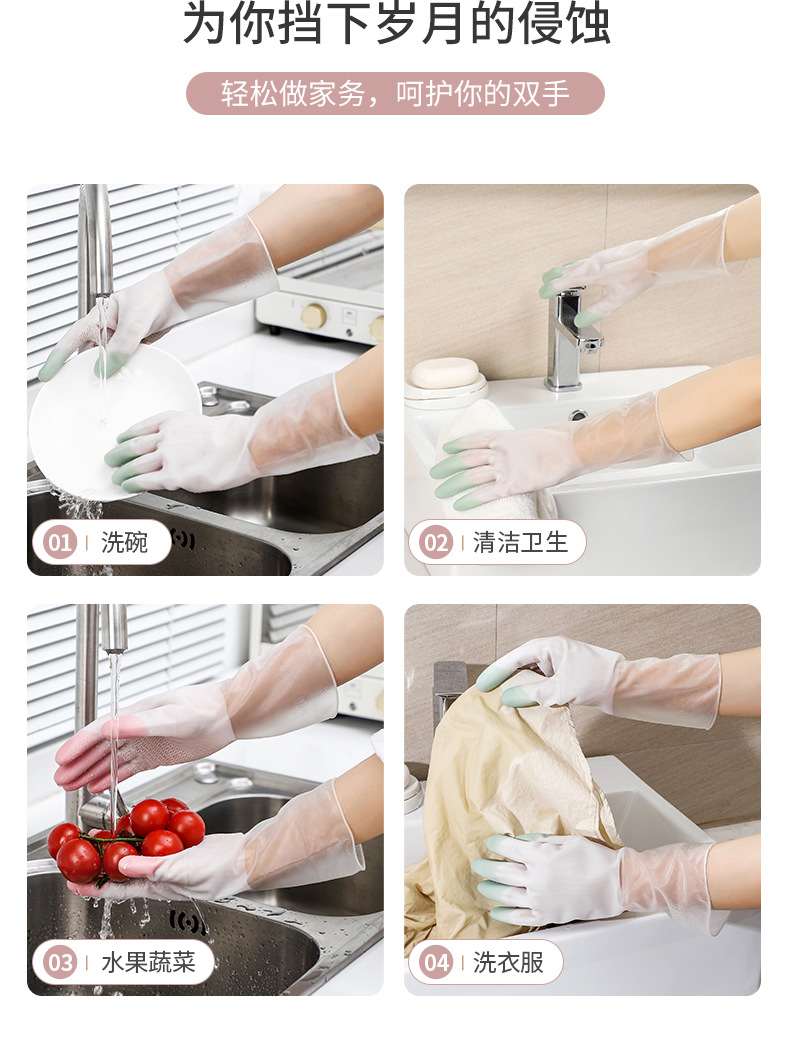 为你挡下岁月的侵蚀

轻松做家务，呵护你的双手

01 | 洗碗

02 | 清洁卫生

03 | 水果蔬菜

04 | 洗衣服