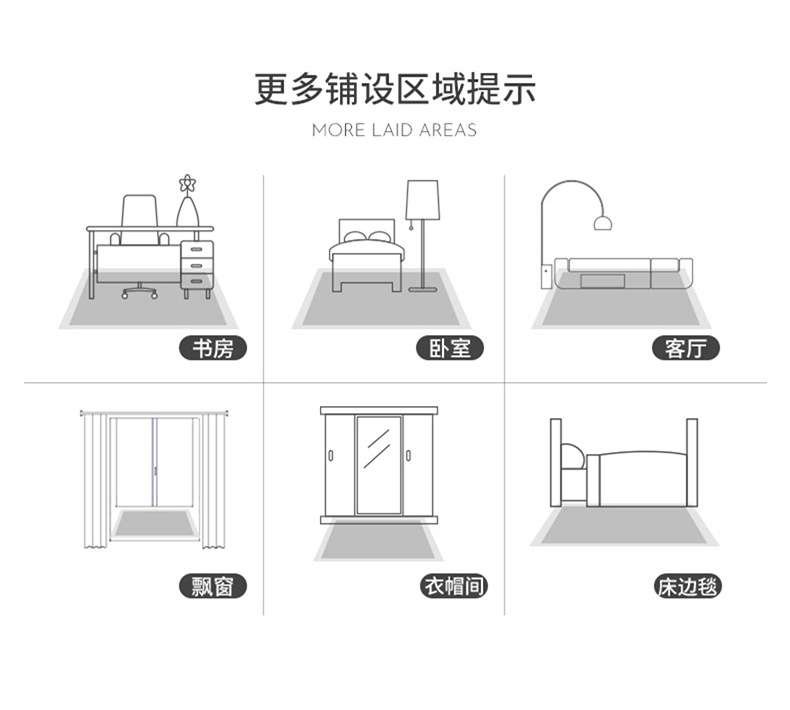 更多铺设区域提示

MORE LAID AREAS

书房

卧室

客厅

飘窗

衣帽间

床边毯