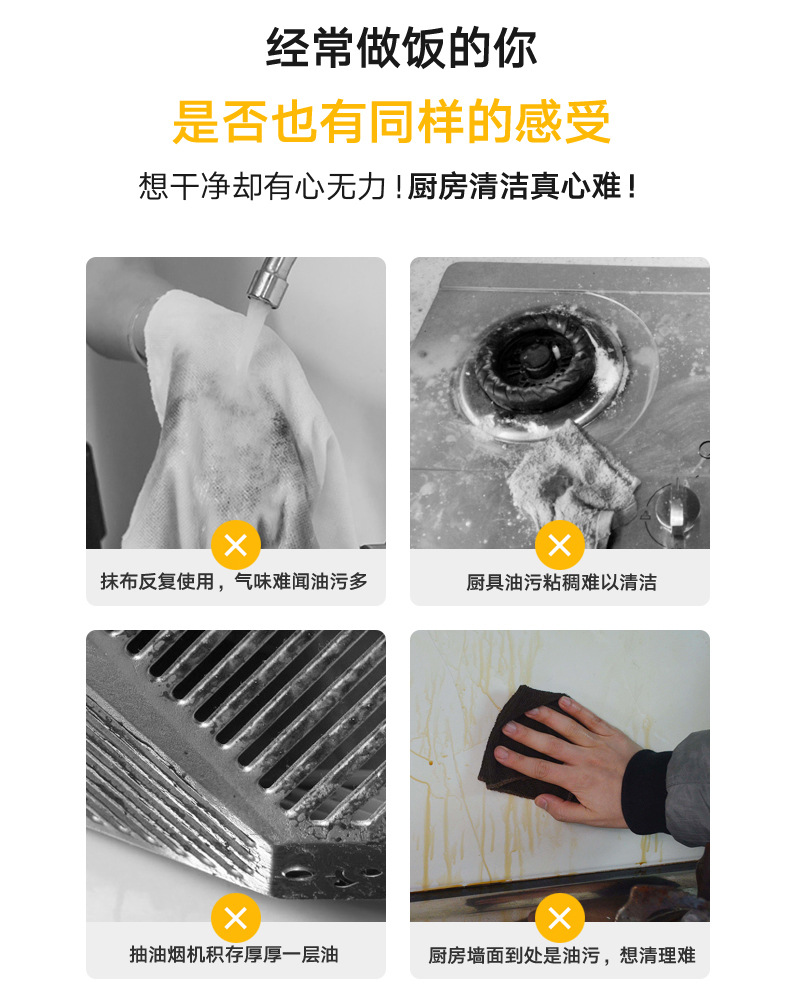 经常做饭的你

是否也有同样的感受

想干净却有心无力！厨房清洁真心难！

抹布反复使用，气味难闻油污多

厨具油污粘稠难以清洁

抽油烟机积存厚厚一层油

厨房墙面到处是油污，想清理难