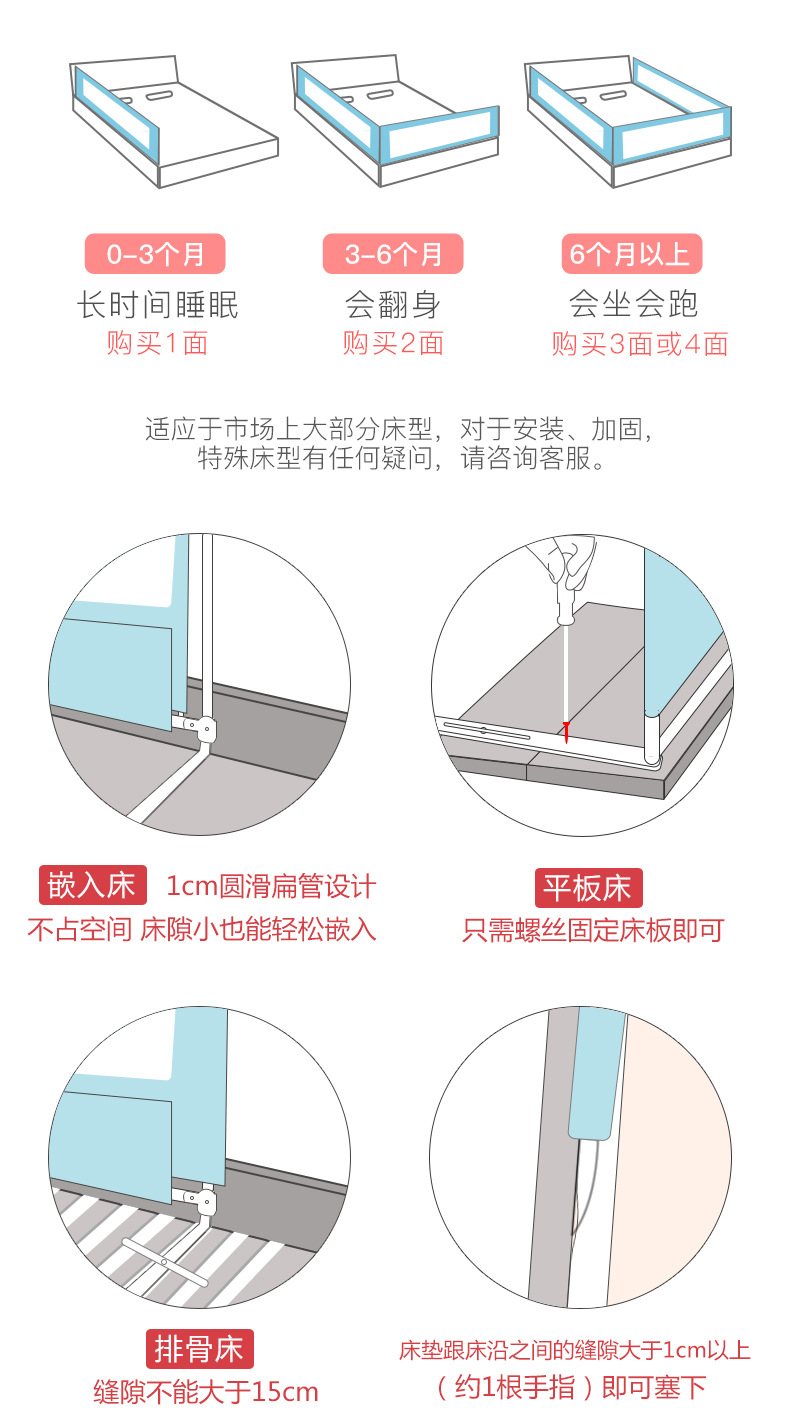 0-3个月
长时间睡眠
购买1面

3-6个月
会翻身
购买2面

6个月以上
会坐会跑
购买3面或4面

适应于市场上大部分床型，对于安装、加固，特殊床型有任何疑问，请咨询客服。

嵌入床 1cm圆滑扁管设计
不占空间 床隙小也能轻松嵌入

平板床
只需螺丝固定床板即可

排骨床
缝隙不能大于15cm

床垫跟床沿之间的缝隙大于1cm以上
（约1根手指）即可塞下