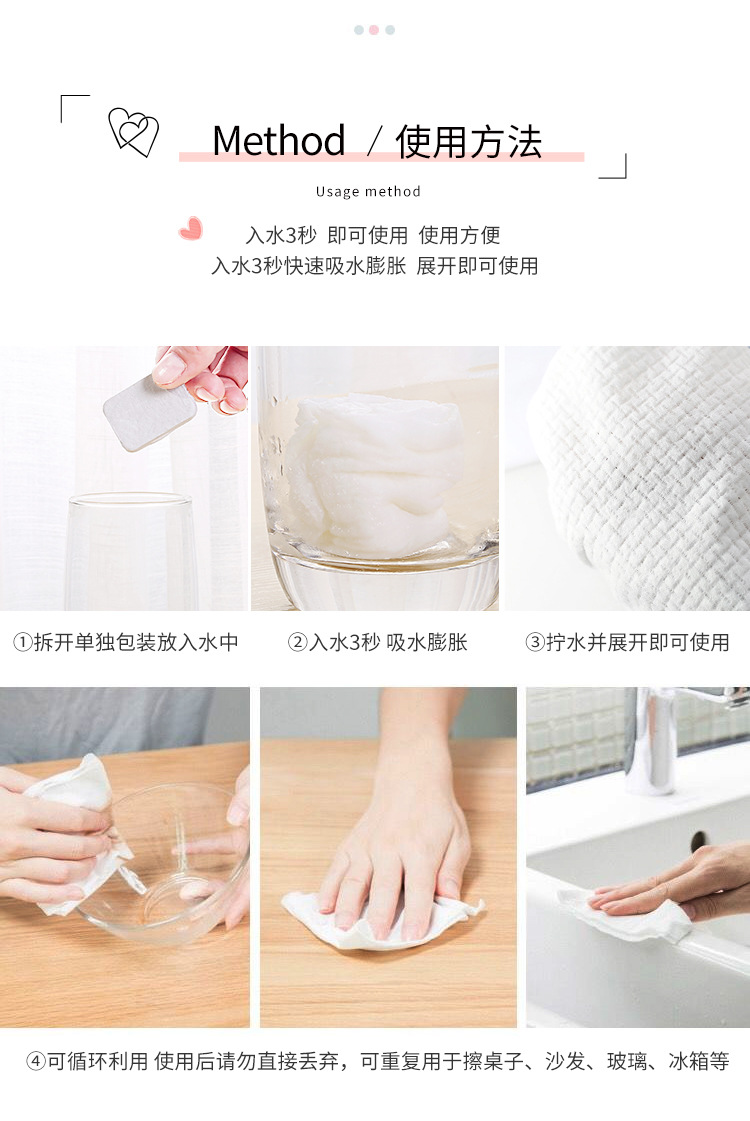 Method / 使用方法

Usage method

入水3秒 即可使用 使用方便
入水3秒快速吸水膨胀 展开即可使用

①拆开单独包装放入水中

②入水3秒 吸水膨胀

③拧水并展开即可使用

④可循环利用 使用后请勿直接丢弃，可重复用于擦桌子、沙发、玻璃、冰箱等